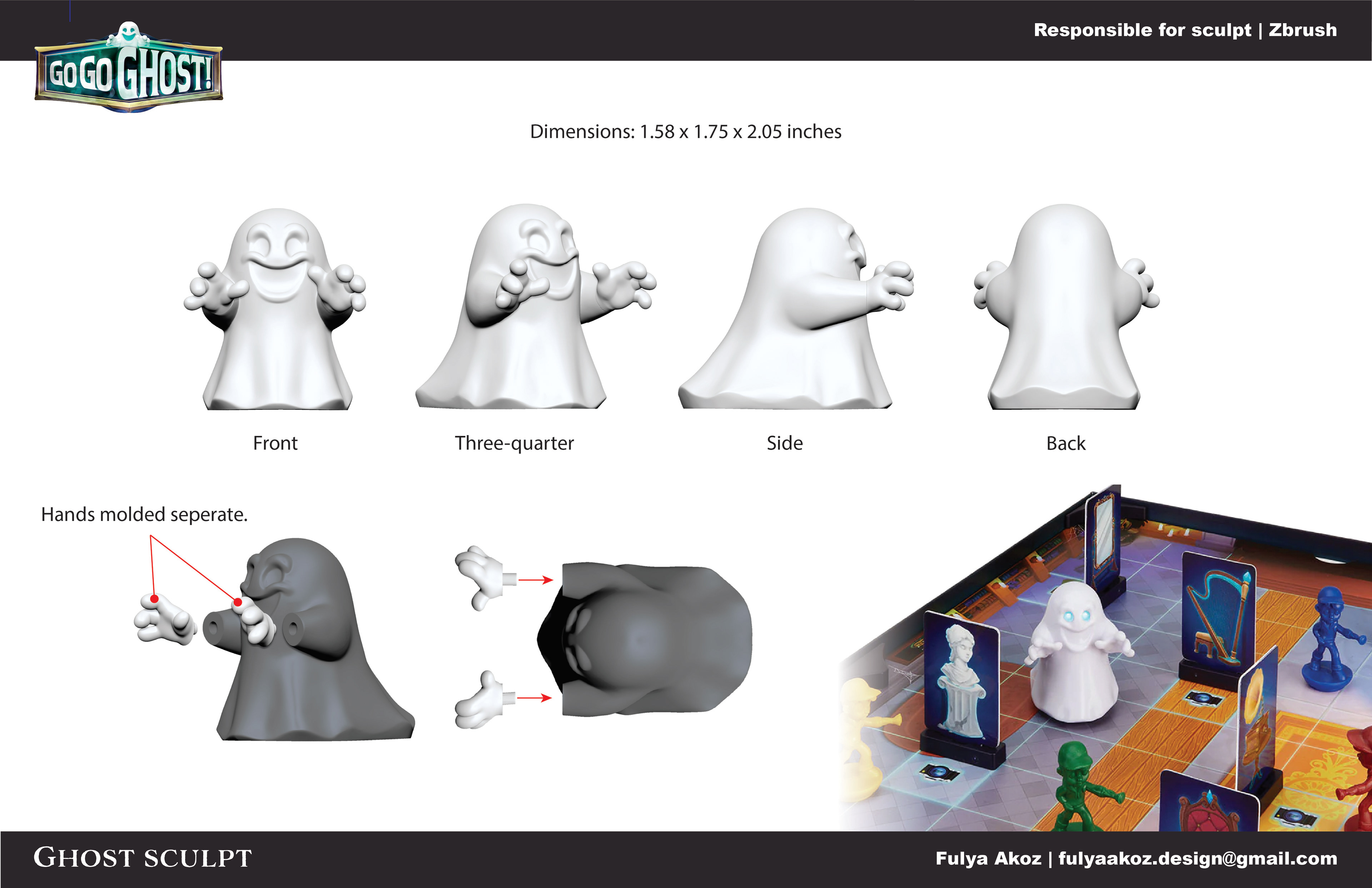 GO GO GHOST!

Responsible for sculpt | Zbrush

Dimensions: 1.58 x 1.75 x 2.05 inches

Front

Three-quarter

Side

Back

Hands molded seperate.

GHOST SCULPT

Fulya Akoz | fulyaakoz.design@gmail.com