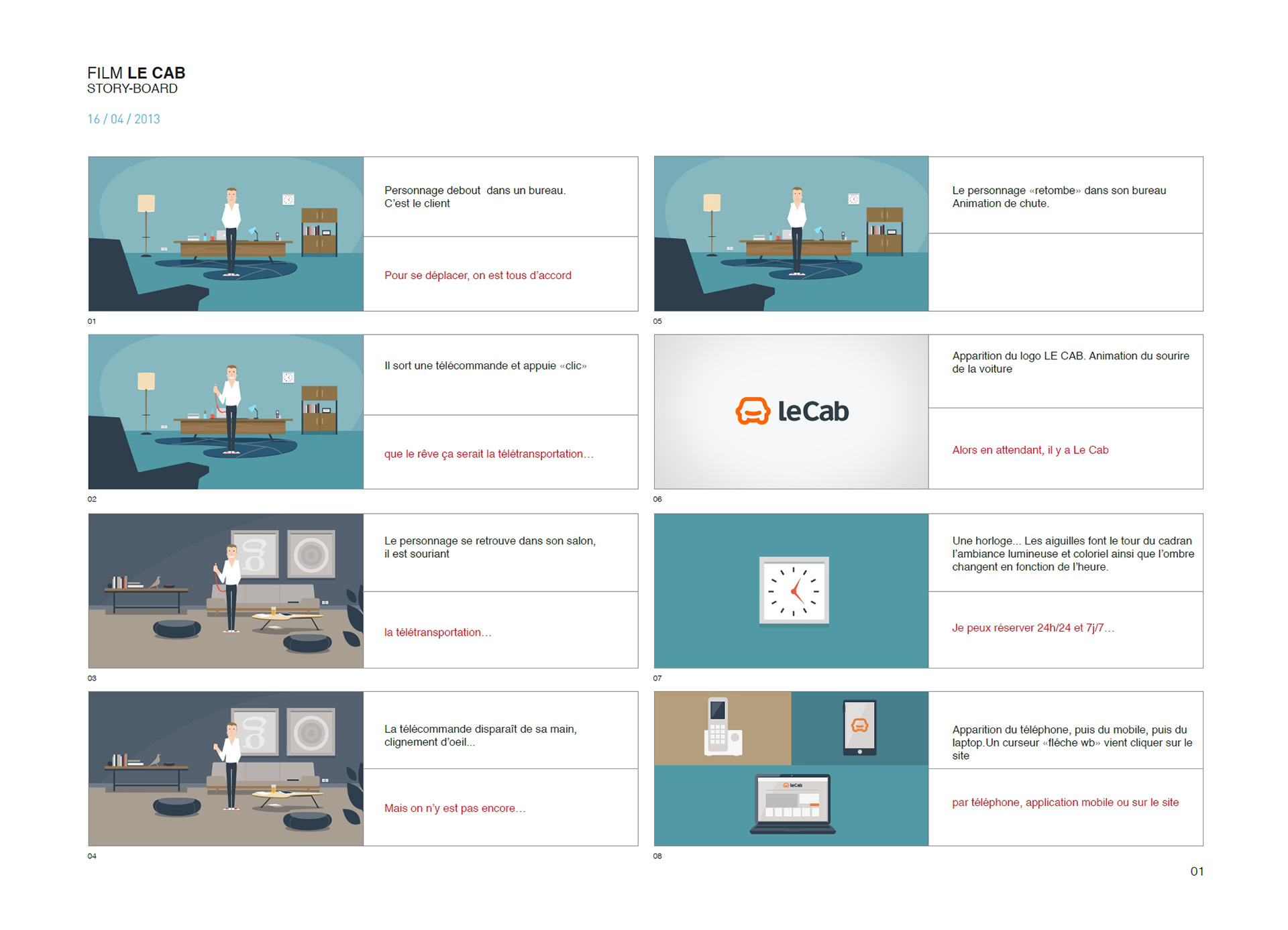 FILM LE CAB
STORY-BOARD

16 / 04 / 2013

Personnage debout dans un bureau. C'est le client

Pour se déplacer, on est tous d'accord

01

Il sort une télécommande et appuie «clic»

que le rêve ça serait la télétransportation...

02

Le personnage se retrouve dans son salon, il est souriant

la télétransportation...

03

La télécommande disparaît de sa main, clignement d'oeil...

Mais on n'y est pas encore...

04

Le personnage «retombe» dans son bureau Animation de chute.

05

leCab

Apparition du logo LE CAB. Animation du sourire de la voiture

Alors en attendant, il y a Le Cab

06

Une horloge... Les aiguilles font le tour du cadran l'ambiance lumineuse et coloriel ainsi que l'ombre changent en fonction de l'heure.

Je peux réserver 24h/24 et 7j/7...

07

leCab

Apparition du téléphone, puis du mobile, puis du laptop.Un curseur «flèche wb» vient cliquer sur le site

par téléphone, application mobile ou sur le site

08

01