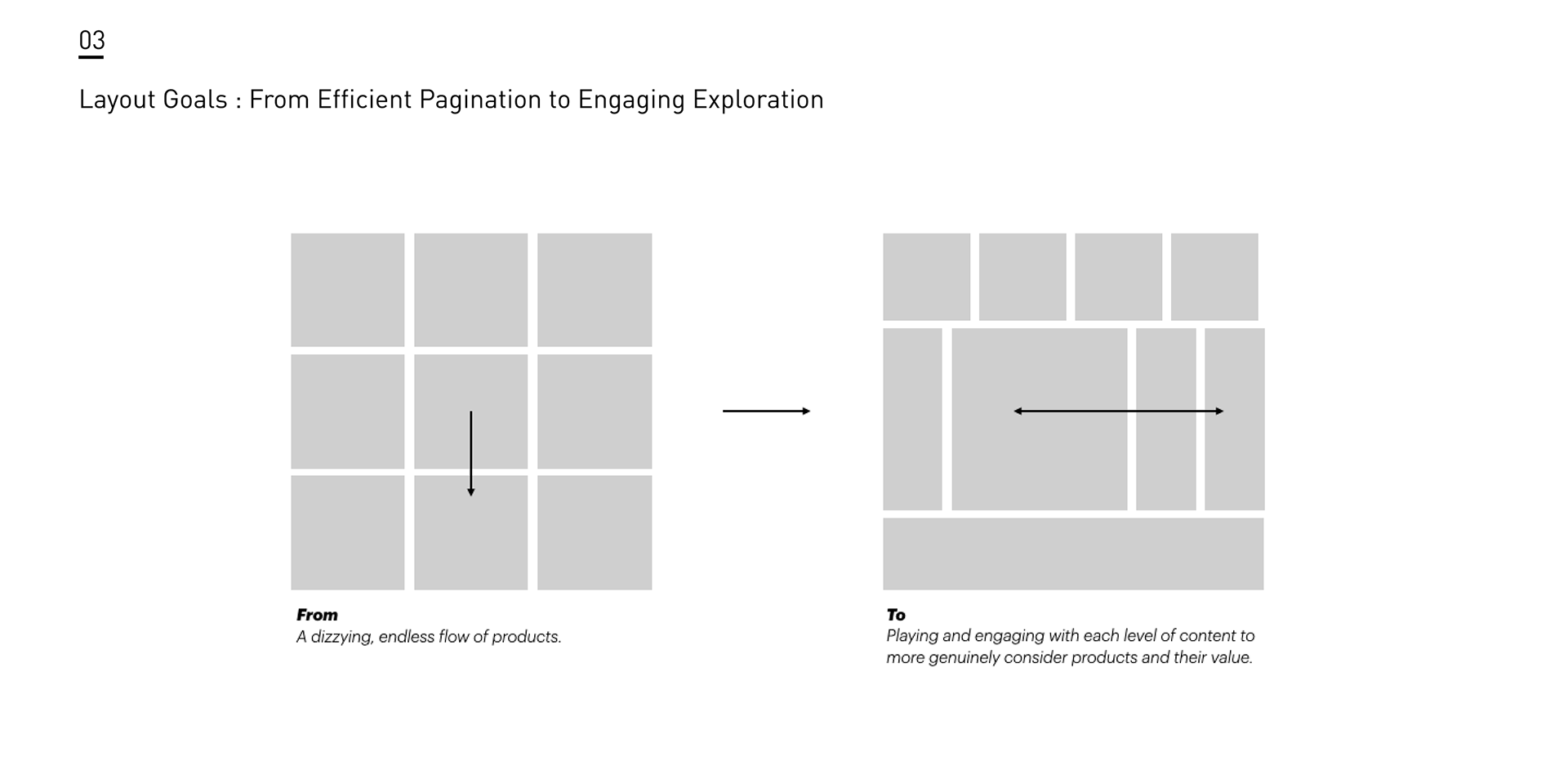 03

Layout Goals : From Efficient Pagination to Engaging Exploration

From
A dizzying, endless flow of products.

To
Playing and engaging with each level of content to more genuinely consider products and their value.