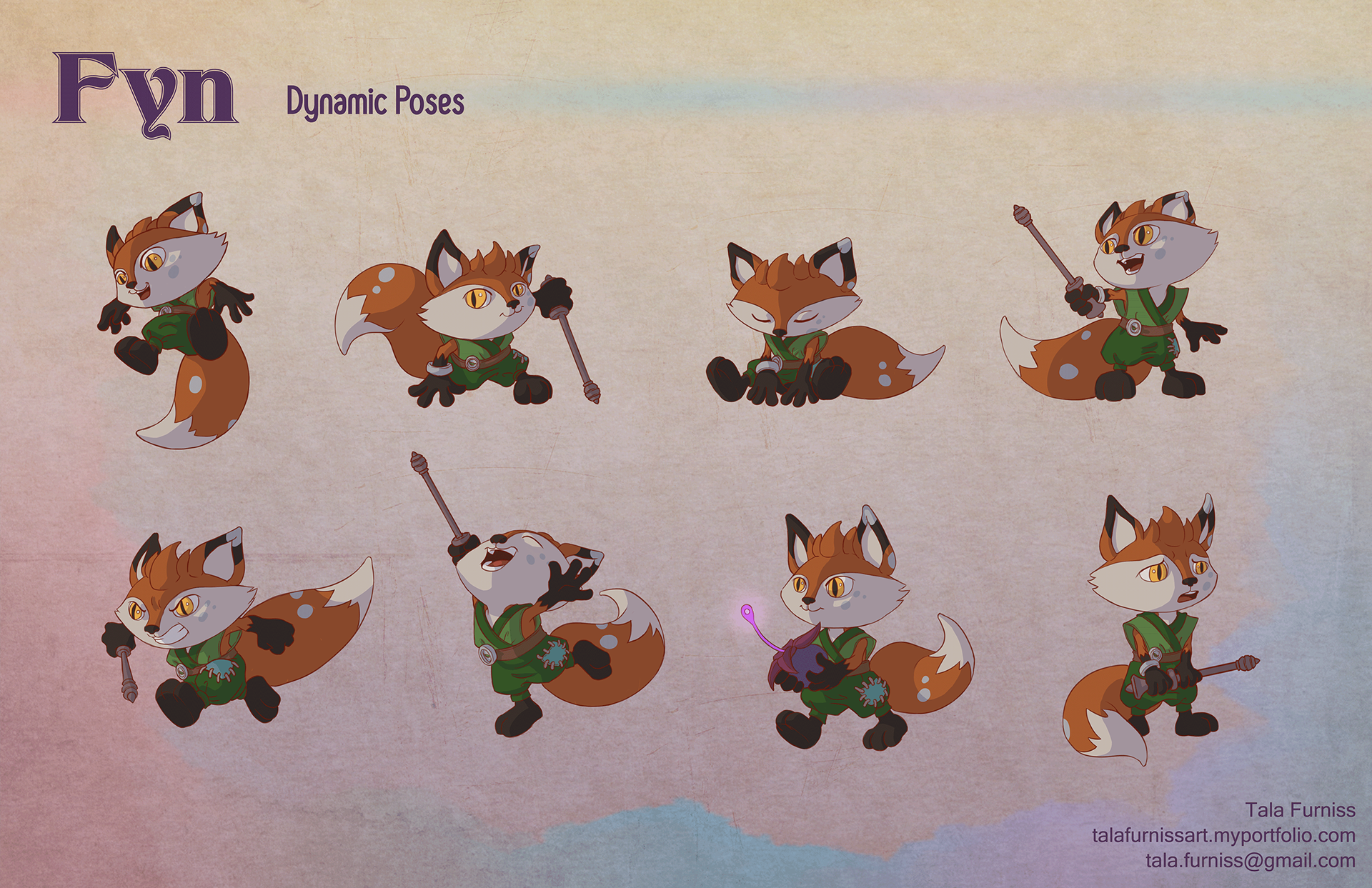 Fyn

Dynamic Poses

Tala Furniss
talafurnissart.myportfolio.com
tala.furniss@gmail.com