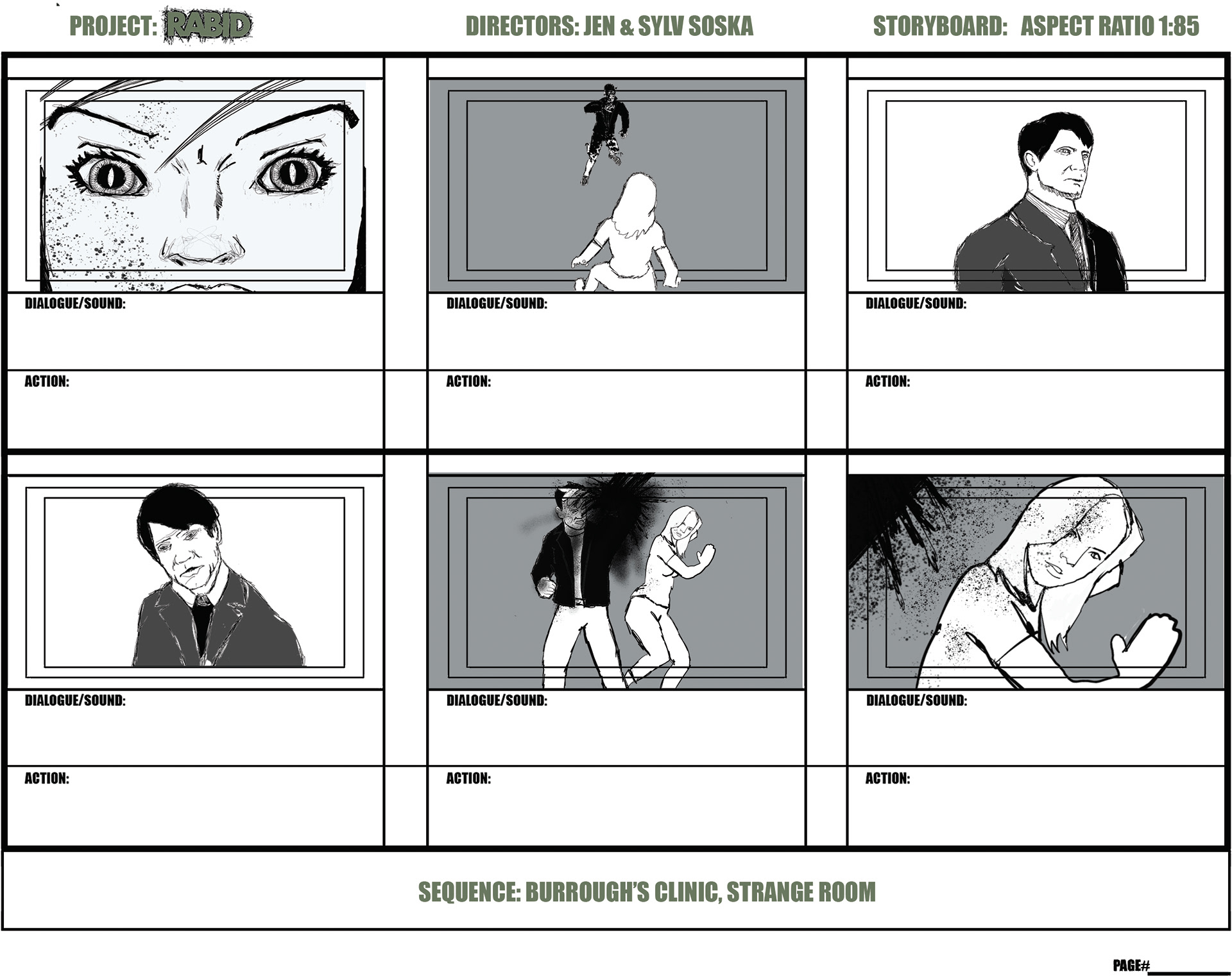 PROJECT: RABID DIRECTORS: JEN & SYLV SOSKA STORYBOARD: ASPECT RATIO 1:85

DIALOGUE/SOUND:

ACTION:

DIALOGUE/SOUND:

ACTION:

DIALOGUE/SOUND:

ACTION:

DIALOGUE/SOUND:

ACTION:

DIALOGUE/SOUND:

ACTION:

DIALOGUE/SOUND:

ACTION:

SEQUENCE: BURROUGH'S CLINIC, STRANGE ROOM

PAGE#