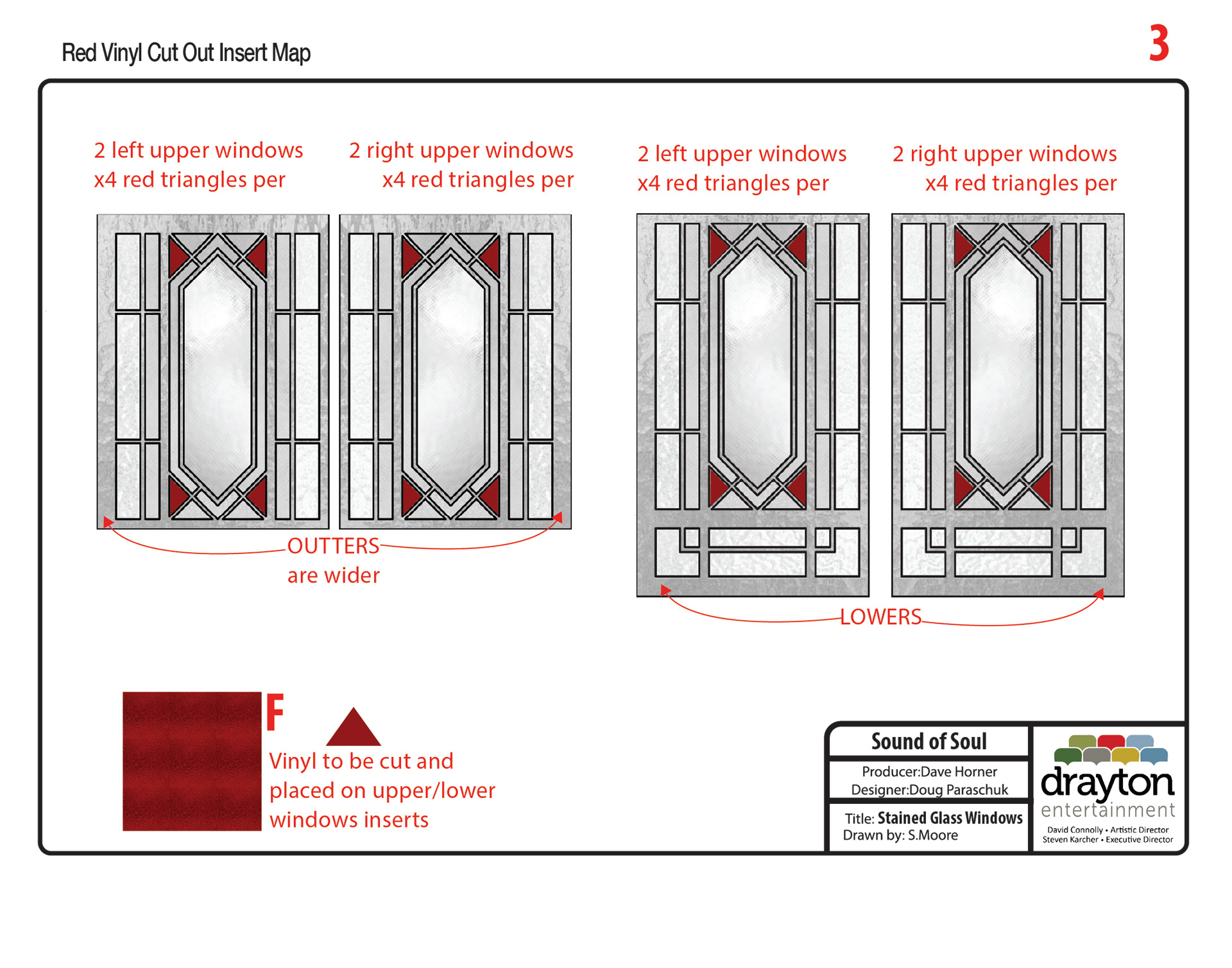 Red Vinyl Cut Out Insert Map

3

2 left upper windows x4 red triangles per

2 right upper windows x4 red triangles per

2 left upper windows x4 red triangles per

2 right upper windows x4 red triangles per

OUTTERS are wider

LOWERS

F

Vinyl to be cut and placed on upper/lower windows inserts

Sound of Soul

Producer:Dave Horner
Designer:Doug Paraschuk

Title: Stained Glass Windows
Drawn by: S.Moore

drayton entertainment

David Connolly • Artistic Director
Steven Karcher • Executive Director