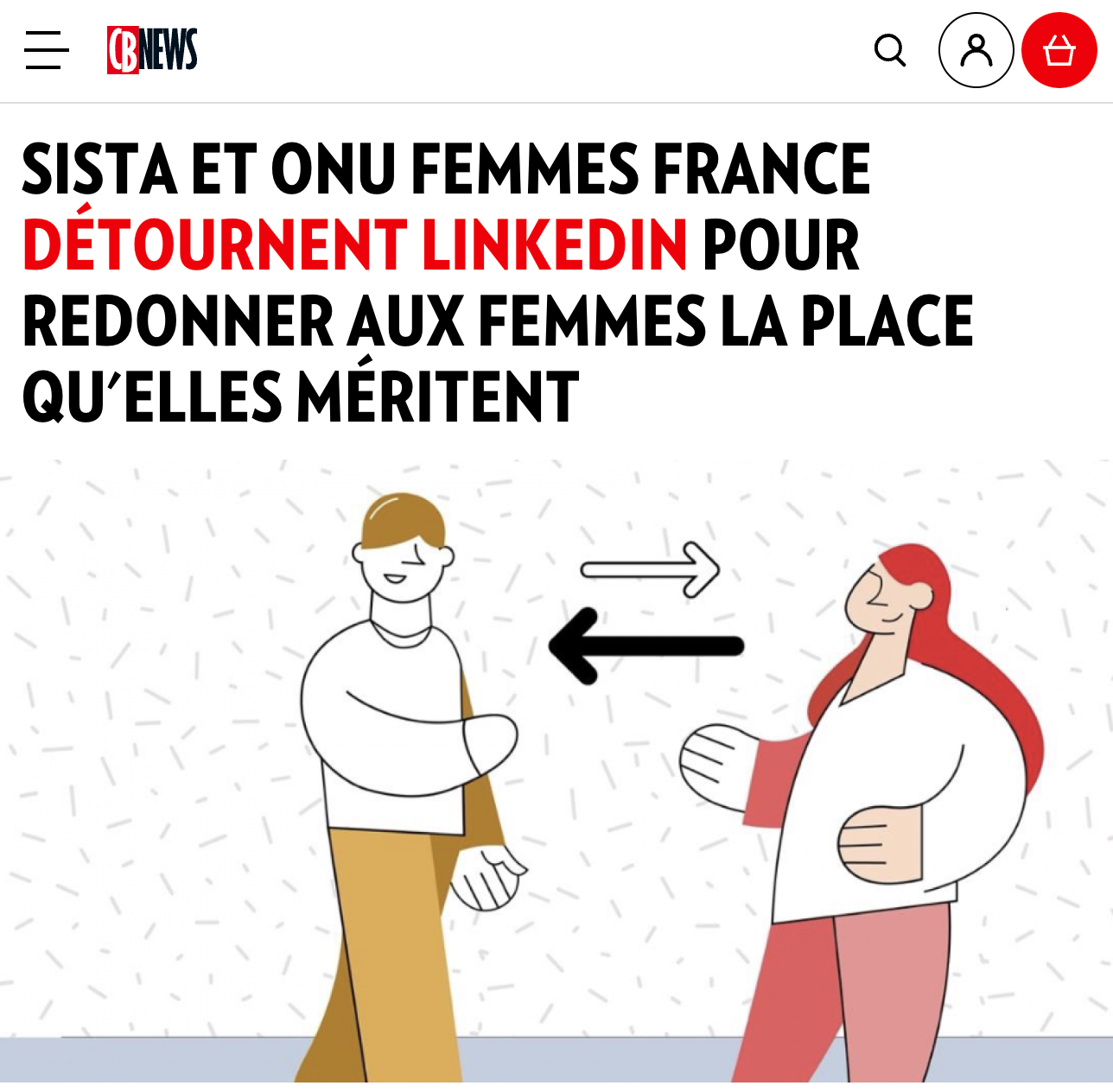 CBNEWS

SISTA ET ONU FEMMES FRANCE DÉTOURNENT LINKEDIN POUR REDONNER AUX FEMMES LA PLACE QU'ELLES MÉRITENT