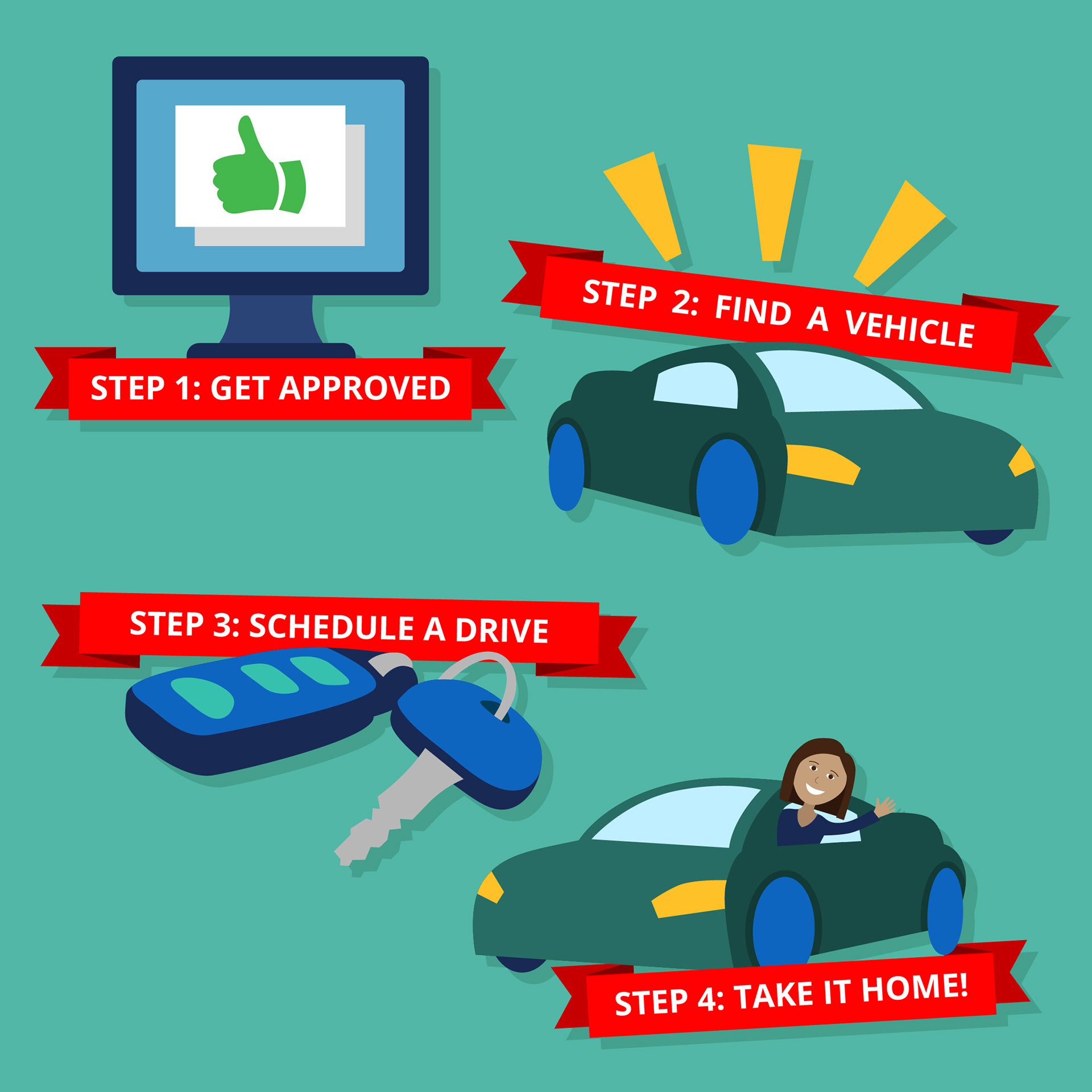 STEP 1: GET APPROVED

STEP 2: FIND A VEHICLE

STEP 3: SCHEDULE A DRIVE

STEP 4: TAKE IT HOME!