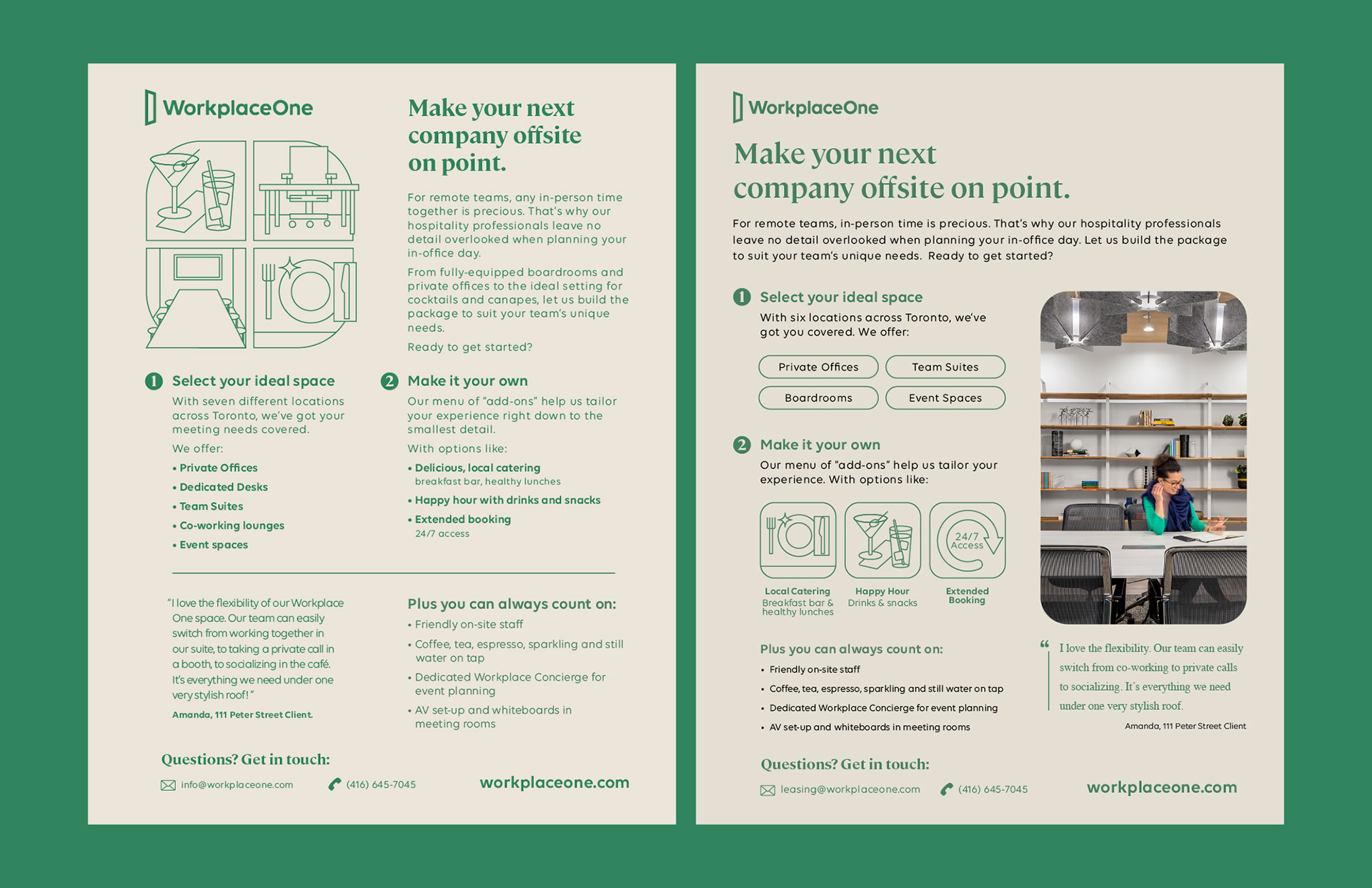 WorkplaceOne

Make your next company offsite on point.

For remote teams, any in-person time together is precious. That's why our hospitality professionals leave no detail overlooked when planning your in-office day.

From fully-equipped boardrooms and private offices to the ideal setting for cocktails and canapes, let us build the package to suit your team's unique needs.

Ready to get started?

1 Select your ideal space

With seven different locations across Toronto, we've got your meeting needs covered.

We offer:

• Private Offices
• Dedicated Desks
• Team Suites
• Co-working lounges
• Event spaces

2 Make it your own

Our menu of "add-ons" help us tailor your experience right down to the smallest detail.

With options like:

• Delicious, local catering
breakfast bar, healthy lunches
• Happy hour with drinks and snacks
• Extended booking
24/7 access

"I love the flexibility of our Workplace One space. Our team can easily switch from working together in our suite, to taking a private call in a booth, to socializing in the café. It's everything we need under one very stylish roof!"

Amanda, 111 Peter Street Client.

Plus you can always count on:

• Friendly on-site staff
• Coffee, tea, espresso, sparkling and still water on tap
• Dedicated Workplace Concierge for event planning
• AV set-up and whiteboards in meeting rooms

Questions? Get in touch:

info@workplaceone.com (416) 645-7045 workplaceone.com

WorkplaceOne

Make your next company offsite on point.

For remote teams, in-person time is precious. That's why our hospitality professionals leave no detail overlooked when planning your in-office day. Let us build the package to suit your team's unique needs. Ready to get started?

1 Select your ideal space

With six locations across Toronto, we've got you covered. We offer:

Private Offices
Team Suites
Boardrooms
Event Spaces

2 Make it your own

Our menu of "add-ons" help us tailor your experience. With options like:

24/7 Access

Local Catering
Breakfast bar & healthy lunches

Happy Hour
Drinks & snacks

Extended Booking

Plus you can always count on:

• Friendly on-site staff
• Coffee, tea, espresso, sparkling and still water on tap
• Dedicated Workplace Concierge for event planning
• AV set-up and whiteboards in meeting rooms

" I love the flexibility. Our team can easily switch from co-working to private calls to socializing. It's everything we need under one very stylish roof.

Amanda, 111 Peter Street Client

Questions? Get in touch:

leasing@workplaceone.com (416) 645-7045 workplaceone.com