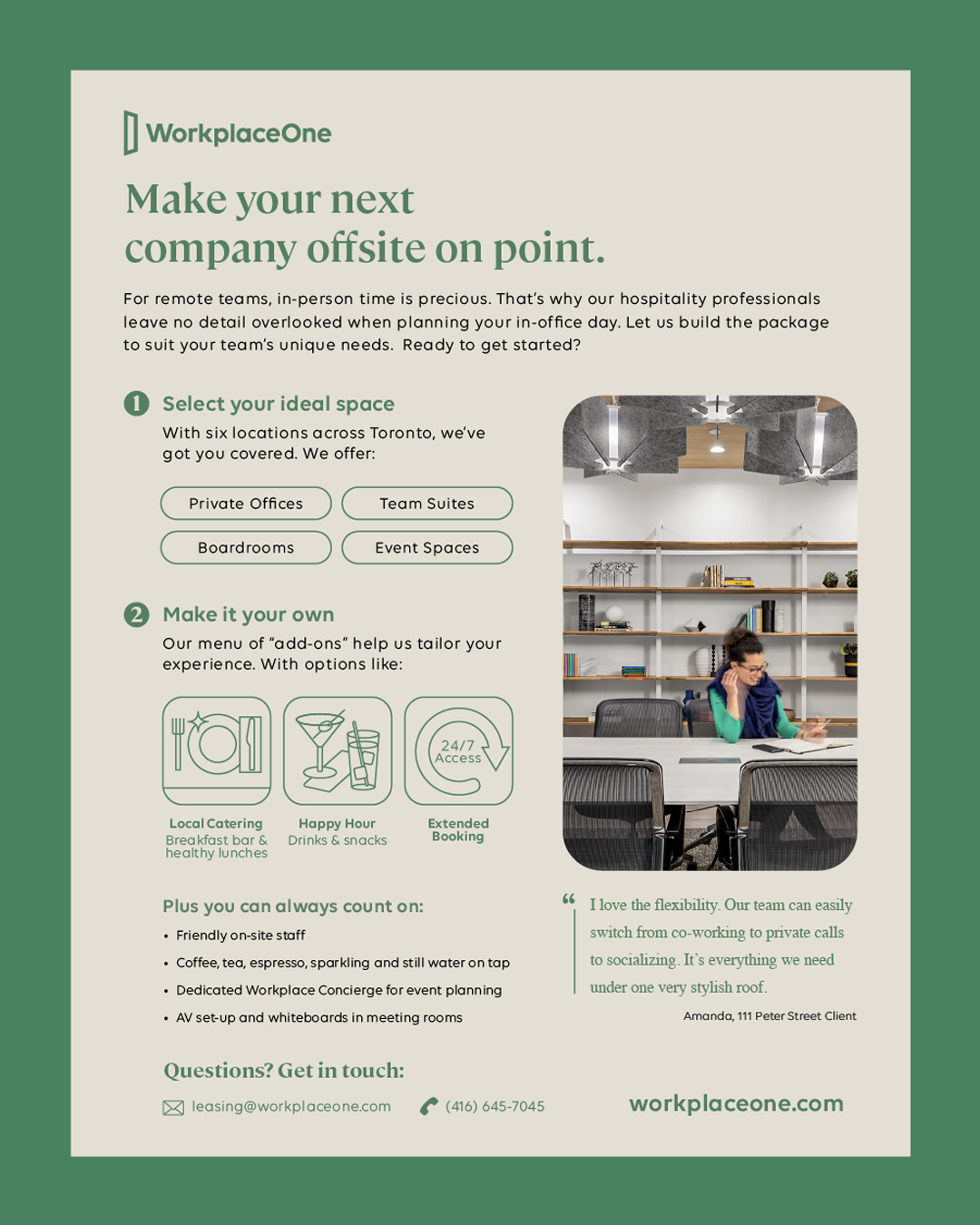 WorkplaceOne

Make your next company offsite on point.

For remote teams, in-person time is precious. That's why our hospitality professionals leave no detail overlooked when planning your in-office day. Let us build the package to suit your team's unique needs. Ready to get started?

1 Select your ideal space

With six locations across Toronto, we've got you covered. We offer:

Private Offices
Team Suites
Boardrooms
Event Spaces

2 Make it your own

Our menu of "add-ons" help us tailor your experience. With options like:

Local Catering
Breakfast bar & healthy lunches

Happy Hour
Drinks & snacks

24/7 Access
Extended Booking

Plus you can always count on:

• Friendly on-site staff
• Coffee, tea, espresso, sparkling and still water on tap
• Dedicated Workplace Concierge for event planning
• AV set-up and whiteboards in meeting rooms

“ I love the flexibility. Our team can easily switch from co-working to private calls to socializing. It's everything we need under one very stylish roof.

Amanda, 111 Peter Street Client

Questions? Get in touch:

leasing@workplaceone.com
(416) 645-7045

workplaceone.com