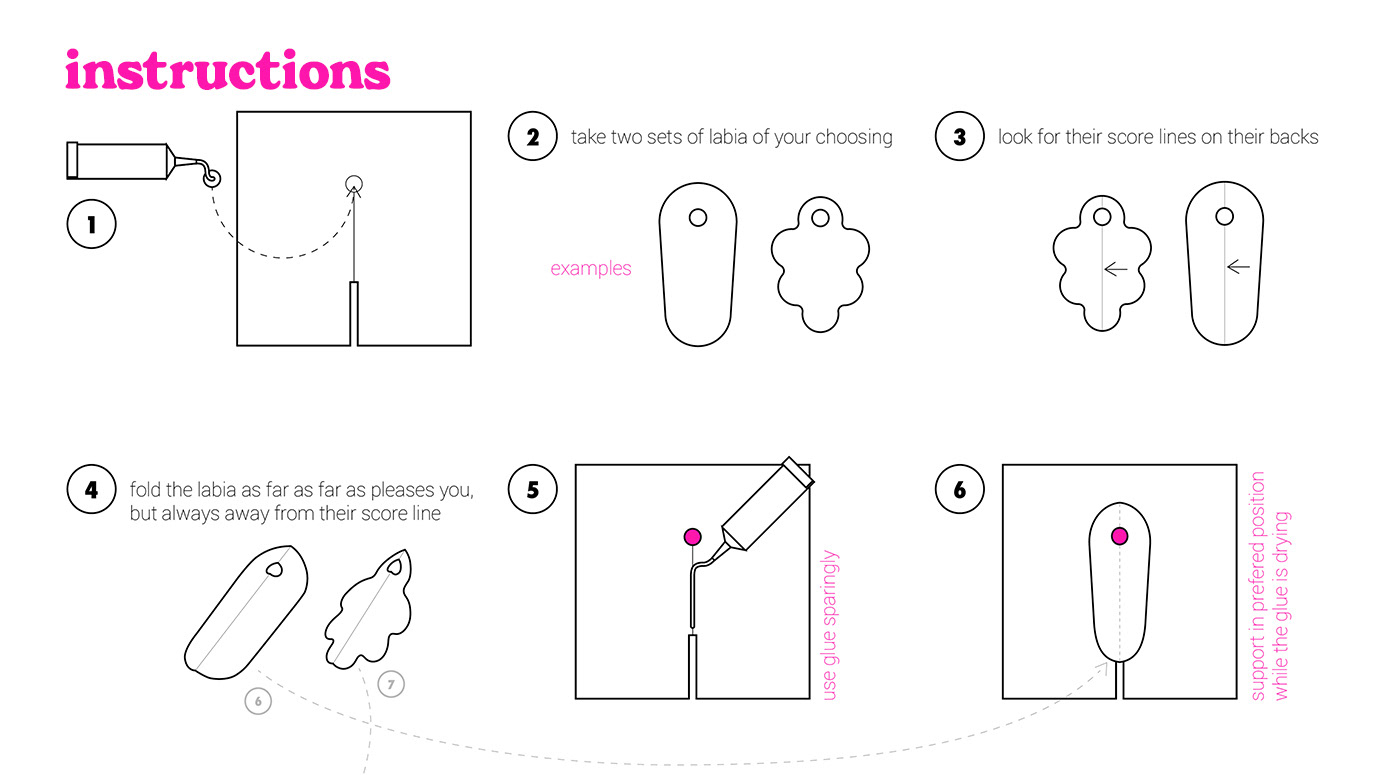 instructions

1

2 take two sets of labia of your choosing

examples

3 look for their score lines on their backs

4 fold the labia as far as far as pleases you, but always away from their score line

6

7

5

use glue sparingly

6

support in prefered position while the glue is drying