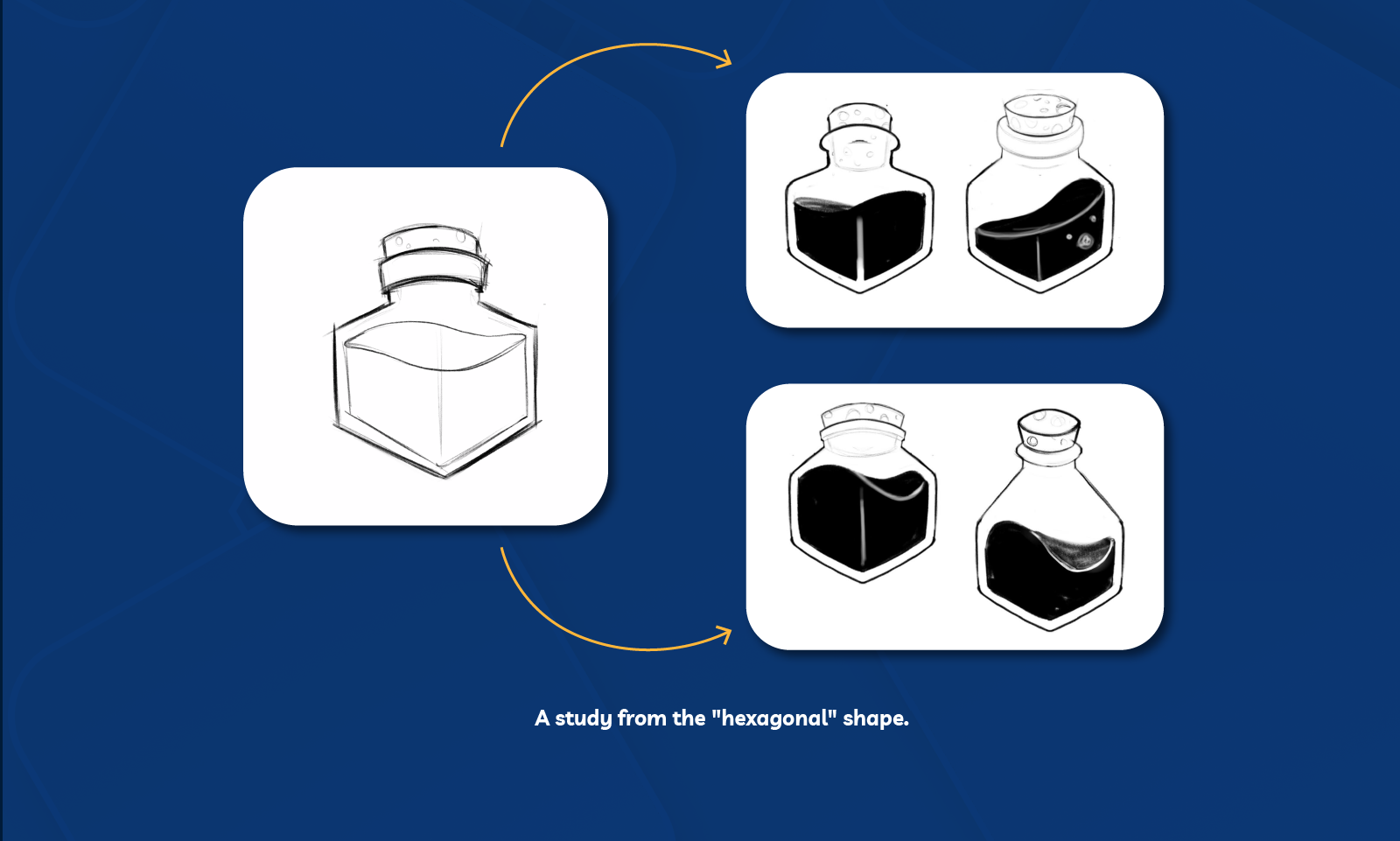 A study from the "hexagonal" shape.