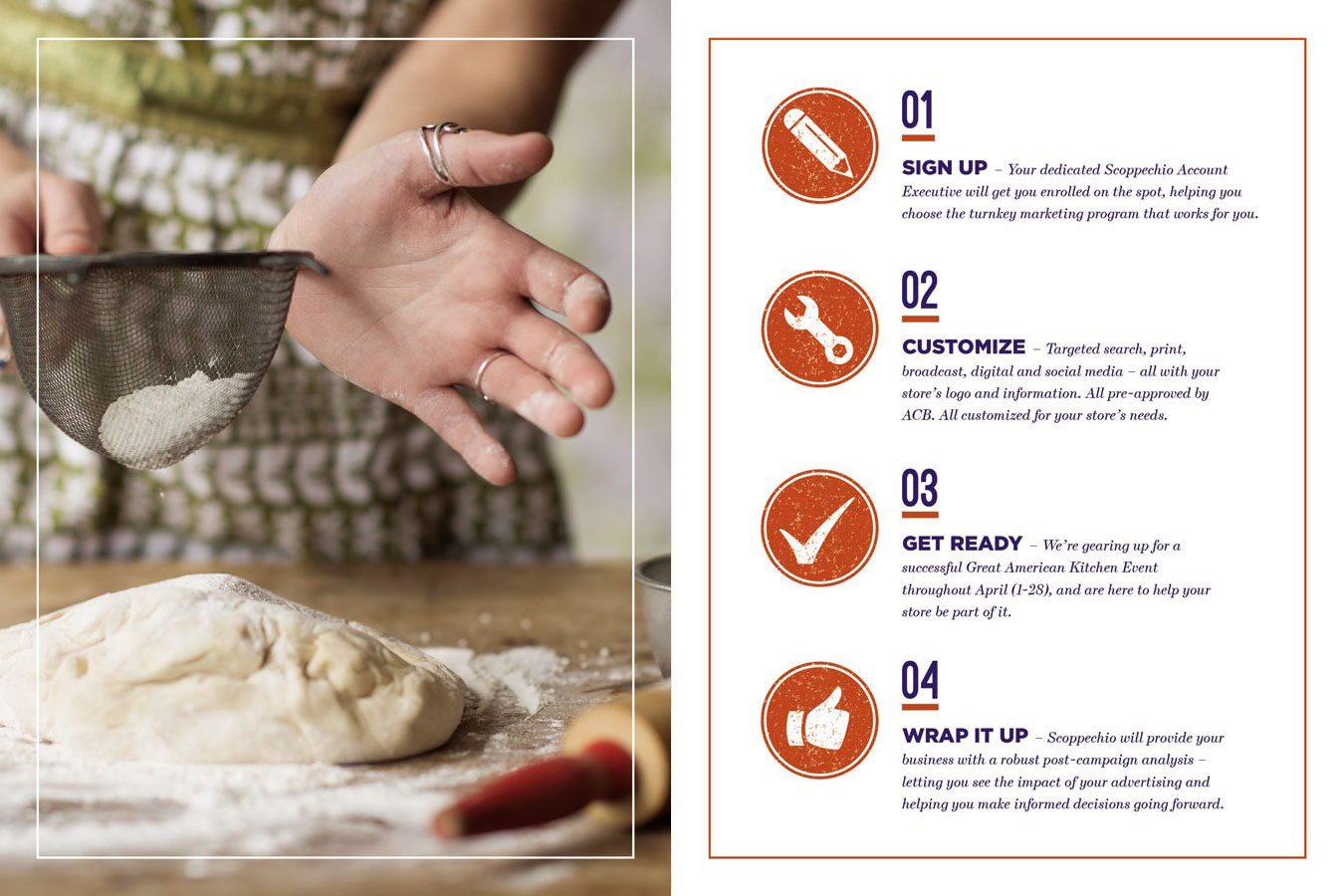 01

SIGN UP – Your dedicated Scoppechio Account Executive will get you enrolled on the spot, helping you choose the turnkey marketing program that works for you.

02

CUSTOMIZE – Targeted search, print, broadcast, digital and social media – all with your store's logo and information. All pre-approved by ACB. All customized for your store's needs.

03

GET READY – We're gearing up for a successful Great American Kitchen Event throughout April (1-28), and are here to help your store be part of it.

04

WRAP IT UP – Scoppechio will provide your business with a robust post-campaign analysis – letting you see the impact of your advertising and helping you make informed decisions going forward.