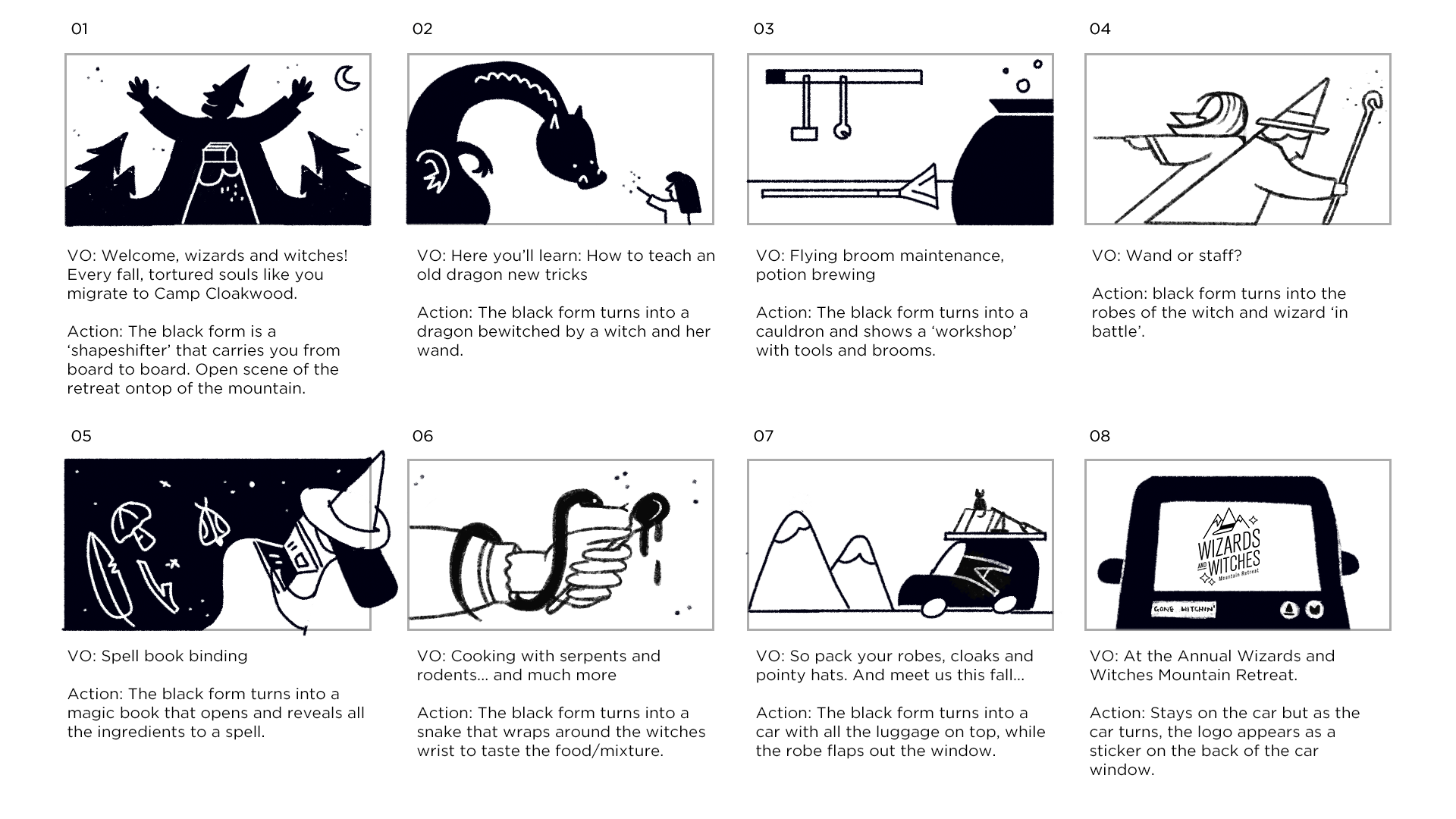 01

VO: Welcome, wizards and witches! Every fall, tortured souls like you migrate to Camp Cloakwood.

Action: The black form is a 'shapeshifter' that carries you from board to board. Open scene of the retreat ontop of the mountain.

02

VO: Here you'll learn: How to teach an old dragon new tricks

Action: The black form turns into a dragon bewitched by a witch and her wand.

03

VO: Flying broom maintenance, potion brewing

Action: The black form turns into a cauldron and shows a 'workshop' with tools and brooms.

04

VO: Wand or staff?

Action: black form turns into the robes of the witch and wizard 'in battle'.

05

VO: Spell book binding

Action: The black form turns into a magic book that opens and reveals all the ingredients to a spell.

06

VO: Cooking with serpents and rodents... and much more

Action: The black form turns into a snake that wraps around the witches wrist to taste the food/mixture.

07

VO: So pack your robes, cloaks and pointy hats. And meet us this fall...

Action: The black form turns into a car with all the luggage on top, while the robe flaps out the window.

08

WIZARDS AND WITCHES Mountain Retreat

GONE WITCHIN'

VO: At the Annual Wizards and Witches Mountain Retreat.

Action: Stays on the car but as the car turns, the logo appears as a sticker on the back of the car window.