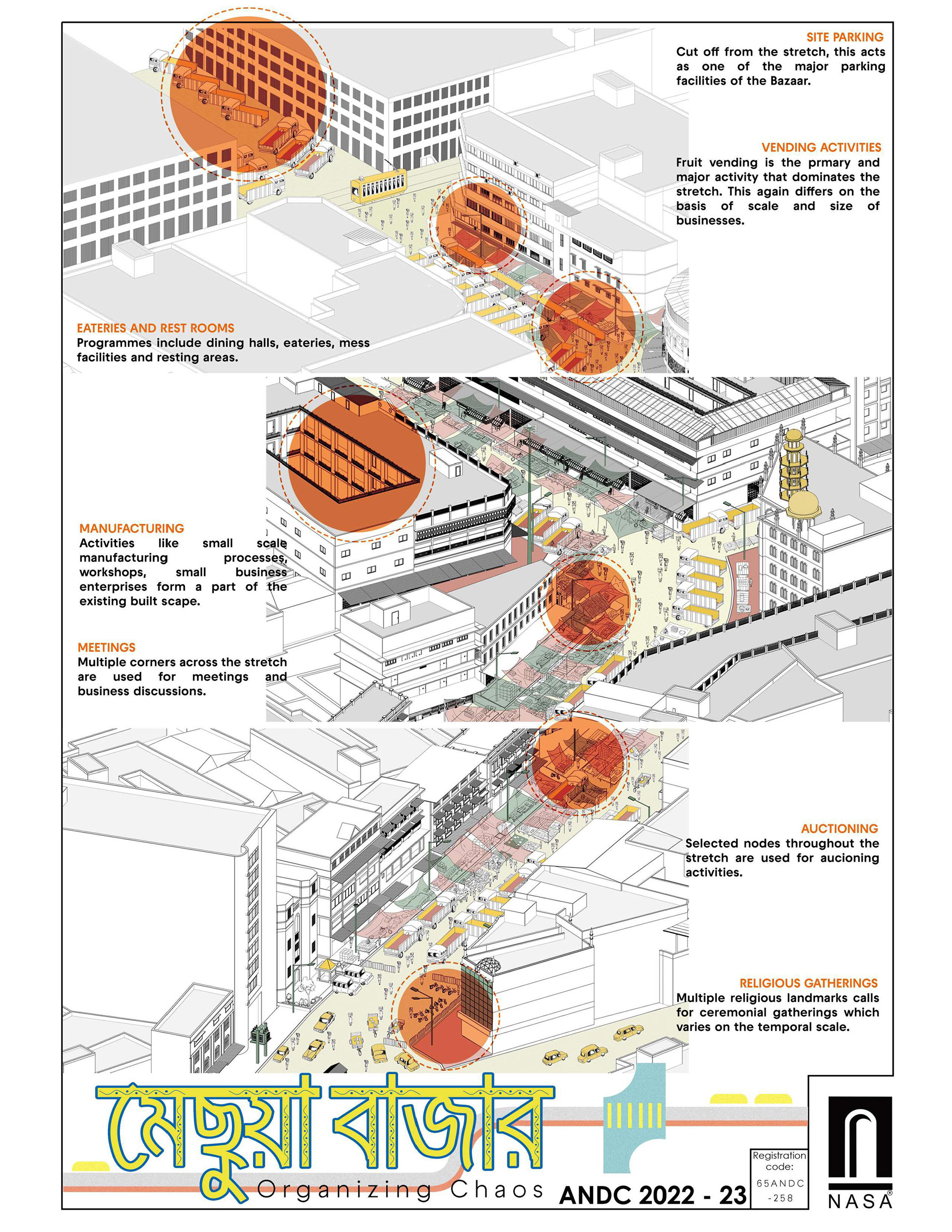 SITE PARKING
Cut off from the stretch, this acts as one of the major parking facilities of the Bazaar.

VENDING ACTIVITIES
Fruit vending is the prmary and major activity that dominates the stretch. This again differs on the basis of scale and size of businesses.

EATERIES AND REST ROOMS
Programmes include dining halls, eateries, mess facilities and resting areas.

MANUFACTURING
Activities like small scale manufacturing processes, workshops, small business enterprises form a part of the existing built scape.

MEETINGS
Multiple corners across the stretch are used for meetings and business discussions.

AUCTIONING
Selected nodes throughout the stretch are used for aucioning activities.

RELIGIOUS GATHERINGS
Multiple religious landmarks calls for ceremonial gatherings which varies on the temporal scale.

মেছুয়া বাজার
Organizing Chaos

ANDC 2022 - 23

Registration code:
65ANDC -258

NASA