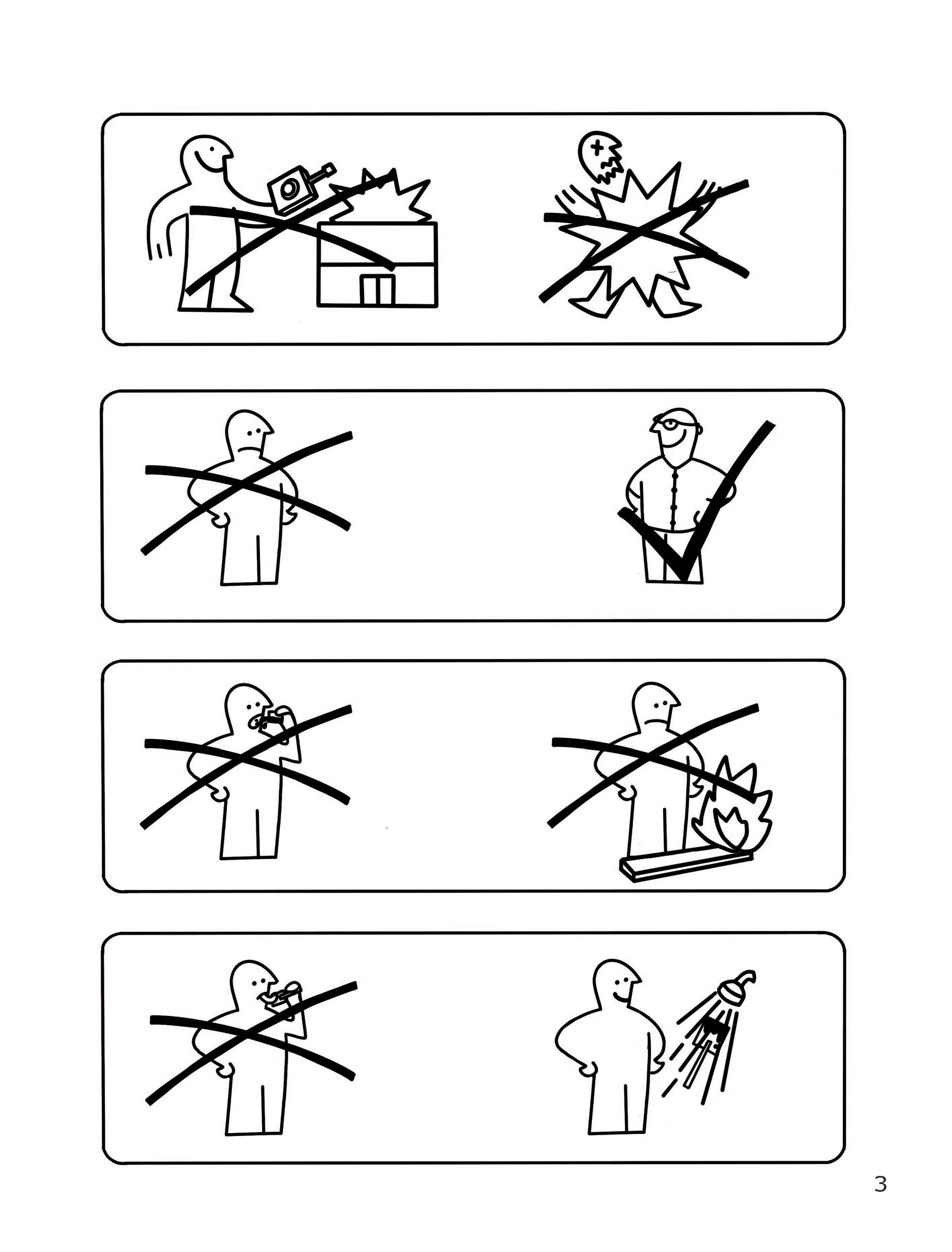 3