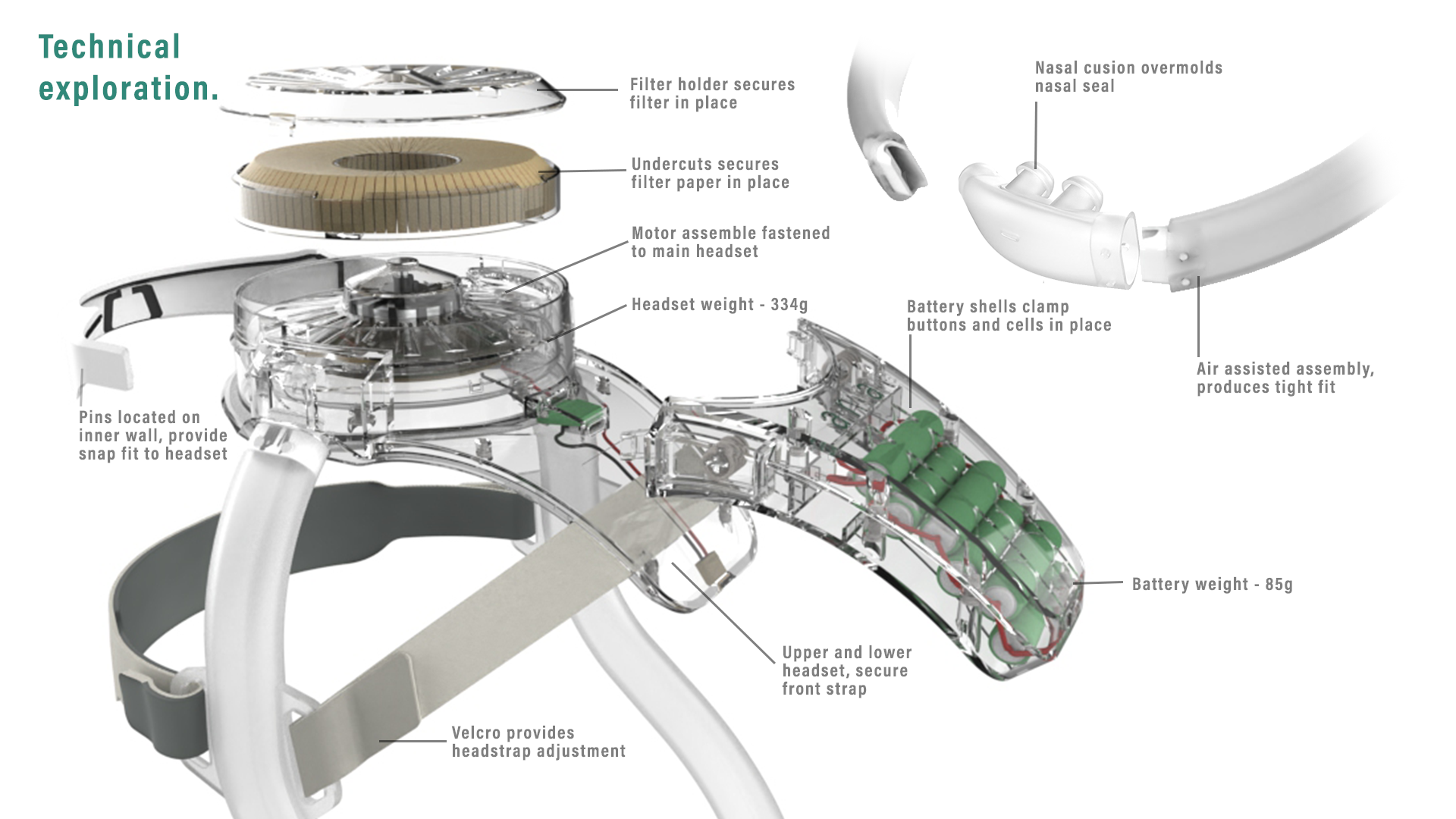 Technical exploration.

Filter holder secures filter in place

Undercuts secures filter paper in place

Motor assemble fastened to main headset

Headset weight - 334g

Nasal cusion overmolds nasal seal

Battery shells clamp buttons and cells in place

Air assisted assembly, produces tight fit

Pins located on inner wall, provide snap fit to headset

Battery weight - 85g

Upper and lower headset, secure front strap

Velcro provides headstrap adjustment