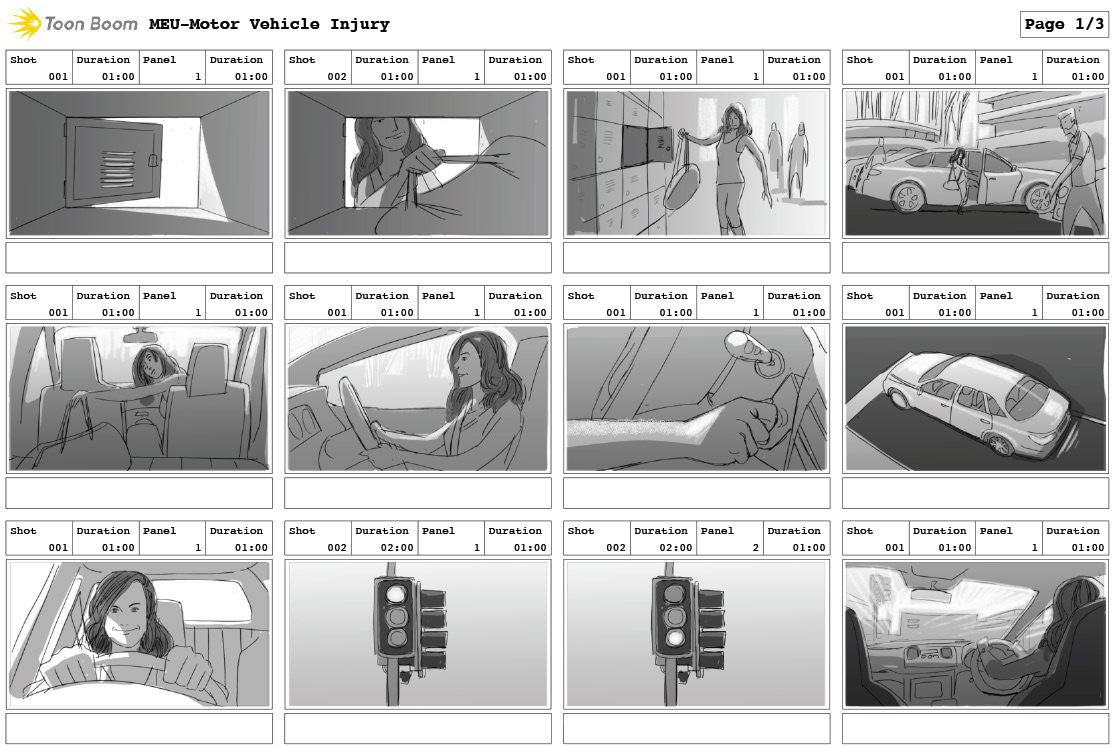 Toon Boom MEU-Motor Vehicle Injury

Page 1/3

| Shot | Duration | Panel | Duration |
|---|---|---|---|
| 001 | 01:00 | 1 | 01:00 |

| Shot | Duration | Panel | Duration |
|---|---|---|---|
| 002 | 01:00 | 1 | 01:00 |

| Shot | Duration | Panel | Duration |
|---|---|---|---|
| 001 | 01:00 | 1 | 01:00 |

| Shot | Duration | Panel | Duration |
|---|---|---|---|
| 001 | 01:00 | 1 | 01:00 |

| Shot | Duration | Panel | Duration |
|---|---|---|---|
| 001 | 01:00 | 1 | 01:00 |

| Shot | Duration | Panel | Duration |
|---|---|---|---|
| 001 | 01:00 | 1 | 01:00 |

| Shot | Duration | Panel | Duration |
|---|---|---|---|
| 001 | 01:00 | 1 | 01:00 |

| Shot | Duration | Panel | Duration |
|---|---|---|---|
| 001 | 01:00 | 1 | 01:00 |

| Shot | Duration | Panel | Duration |
|---|---|---|---|
| 001 | 01:00 | 1 | 01:00 |

| Shot | Duration | Panel | Duration |
|---|---|---|---|
| 002 | 02:00 | 1 | 01:00 |

| Shot | Duration | Panel | Duration |
|---|---|---|---|
| 002 | 02:00 | 2 | 01:00 |

| Shot | Duration | Panel | Duration |
|---|---|---|---|
| 001 | 01:00 | 1 | 01:00 |