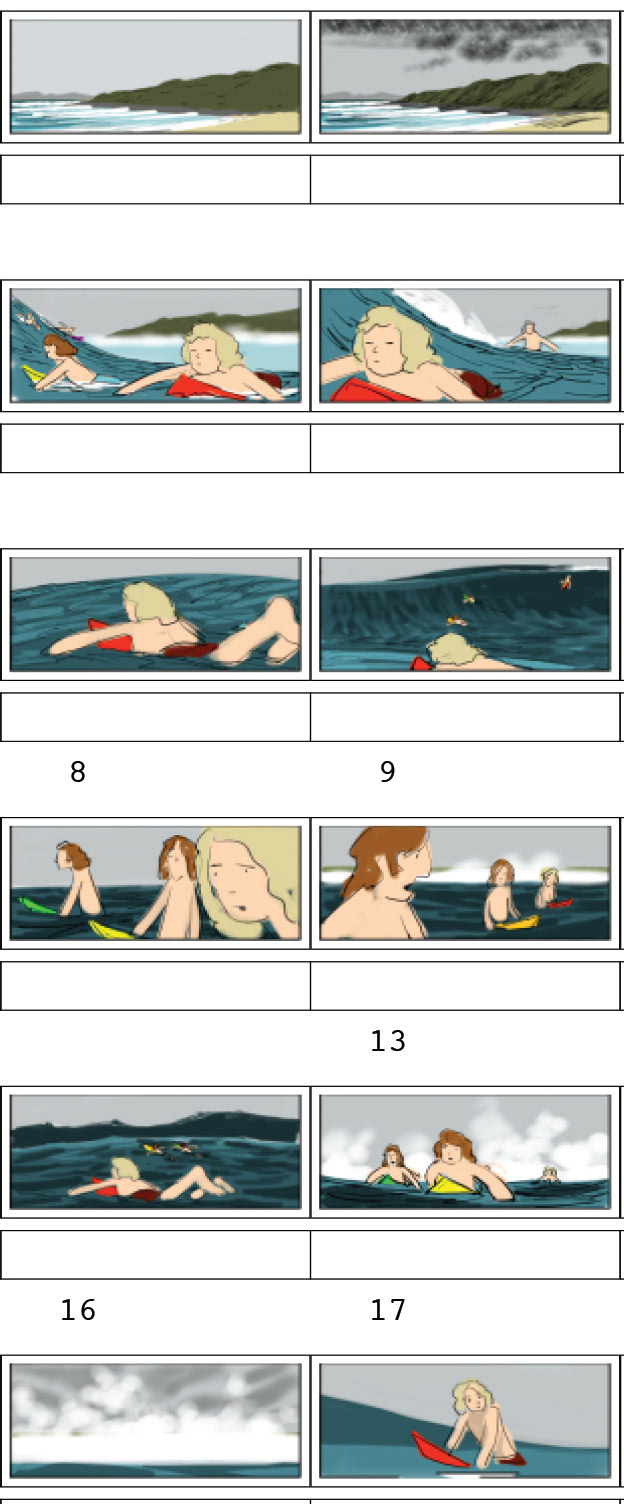 8

9

13

16

17