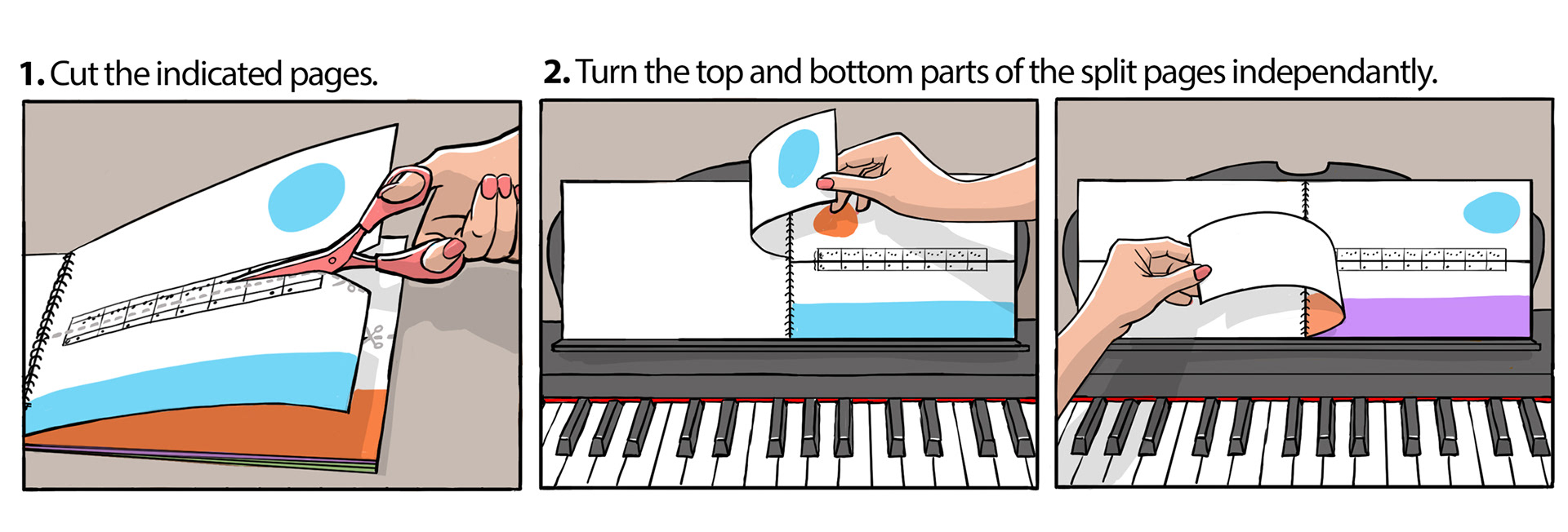 1. Cut the indicated pages.

2. Turn the top and bottom parts of the split pages independantly.