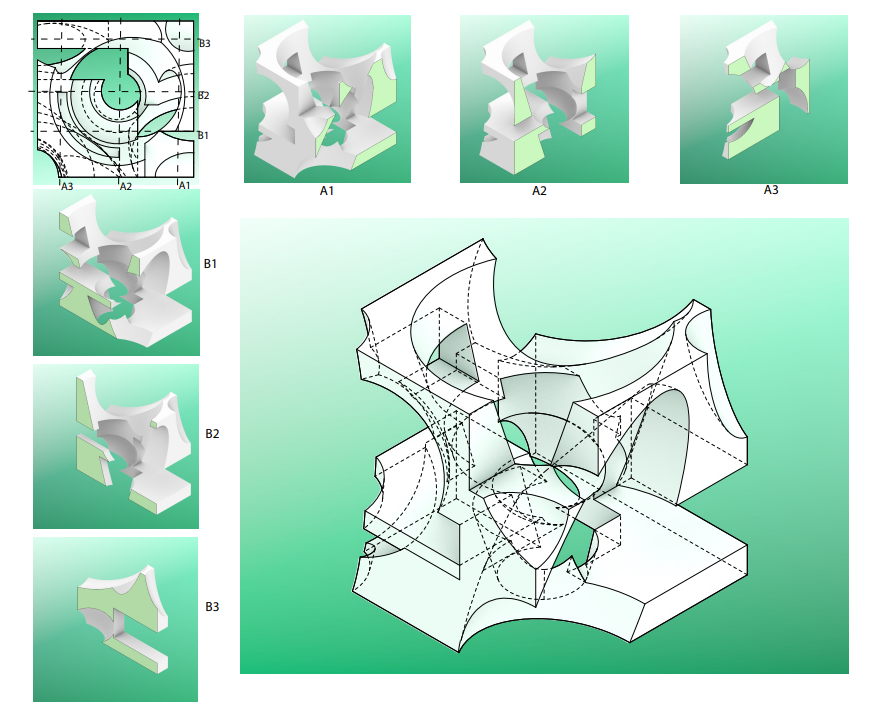 B3
B2
B1
A3
A2
A1

A1

A2

A3

B1

B2

B3