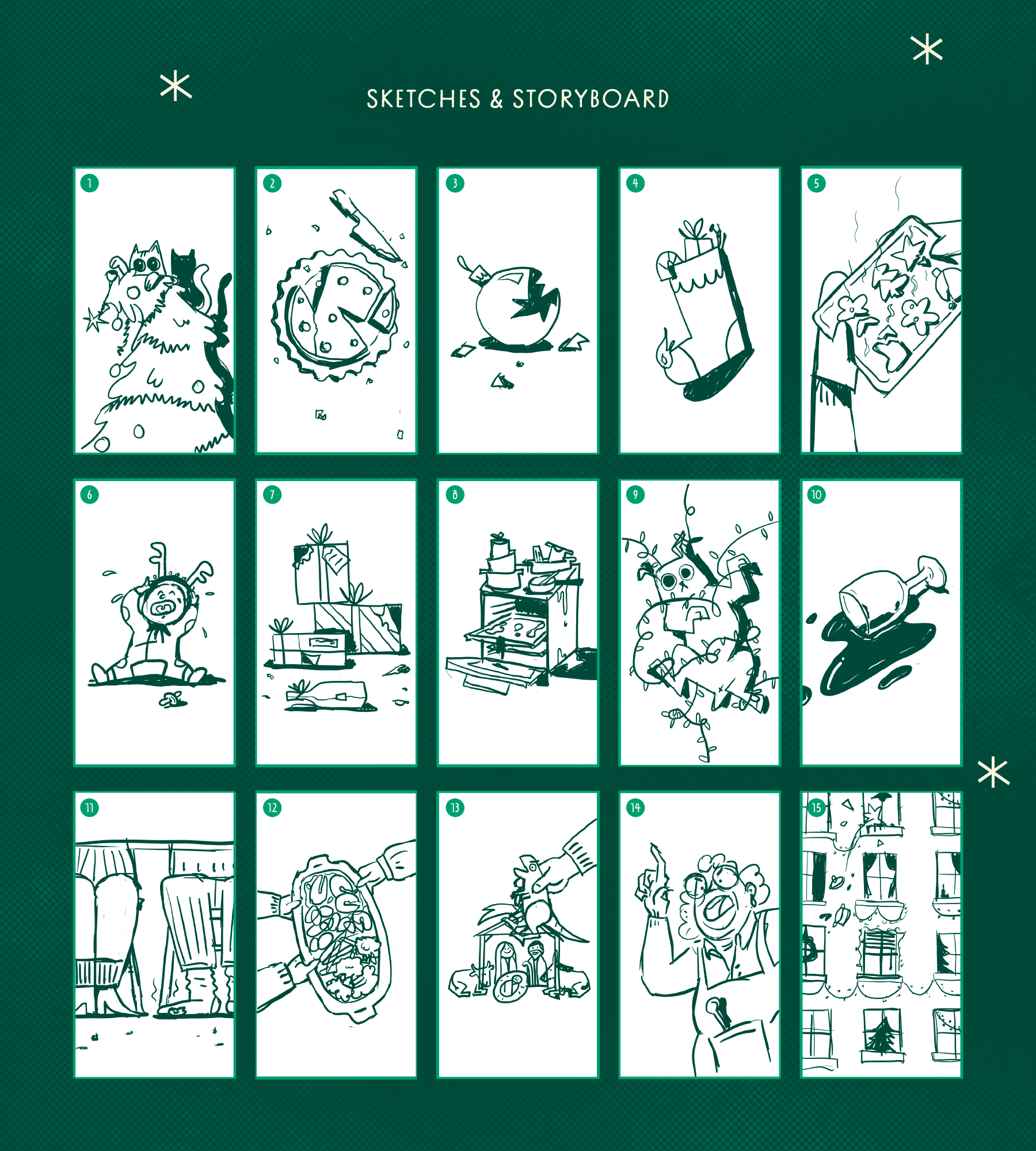 SKETCHES & STORYBOARD

1

2

3

4

5

6

7

8

9

10

11

12

13

14

15