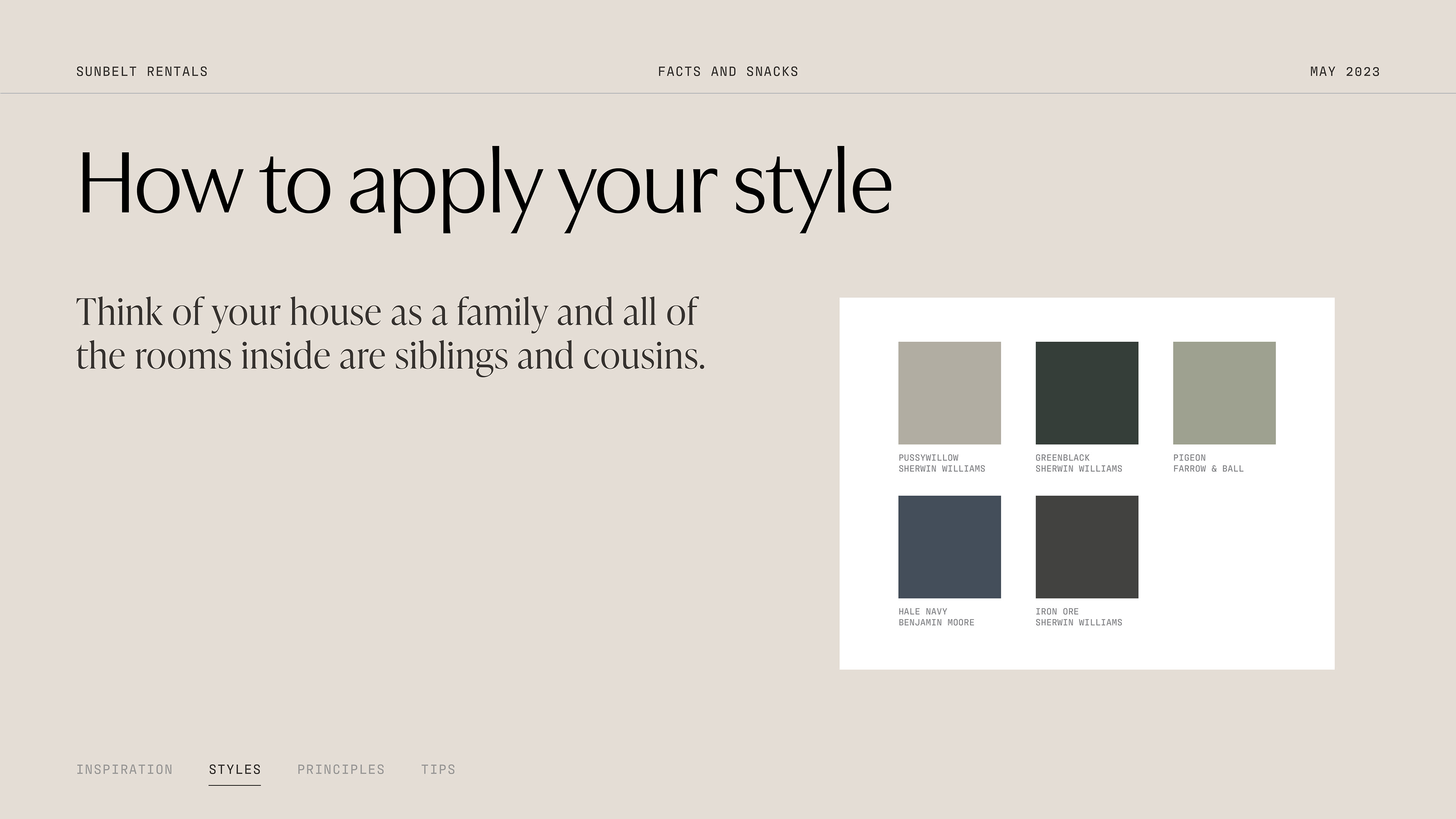 SUNBELT RENTALS

FACTS AND SNACKS

MAY 2023

How to apply your style

Think of your house as a family and all of the rooms inside are siblings and cousins.

PUSSYWILLOW
SHERWIN WILLIAMS

GREENBLACK
SHERWIN WILLIAMS

PIGEON
FARROW & BALL

HALE NAVY
BENJAMIN MOORE

IRON ORE
SHERWIN WILLIAMS

INSPIRATION STYLES PRINCIPLES TIPS