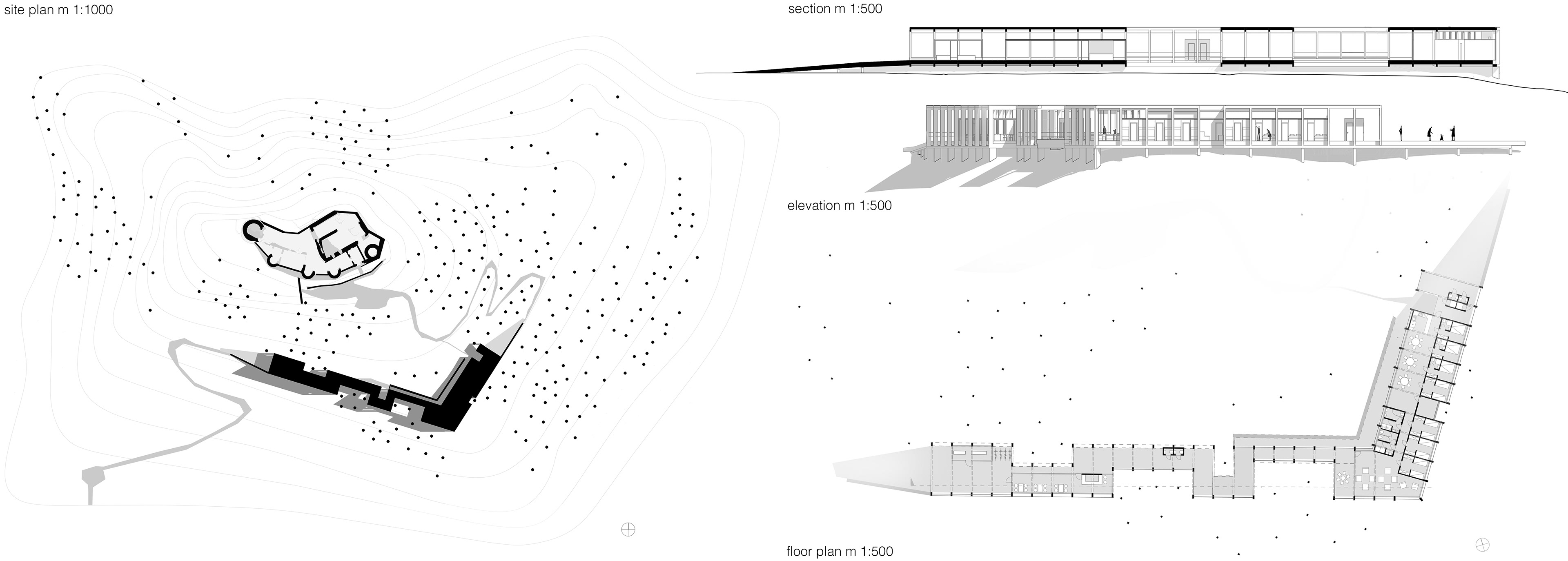 site plan m 1:1000

section m 1:500

elevation m 1:500

floor plan m 1:500