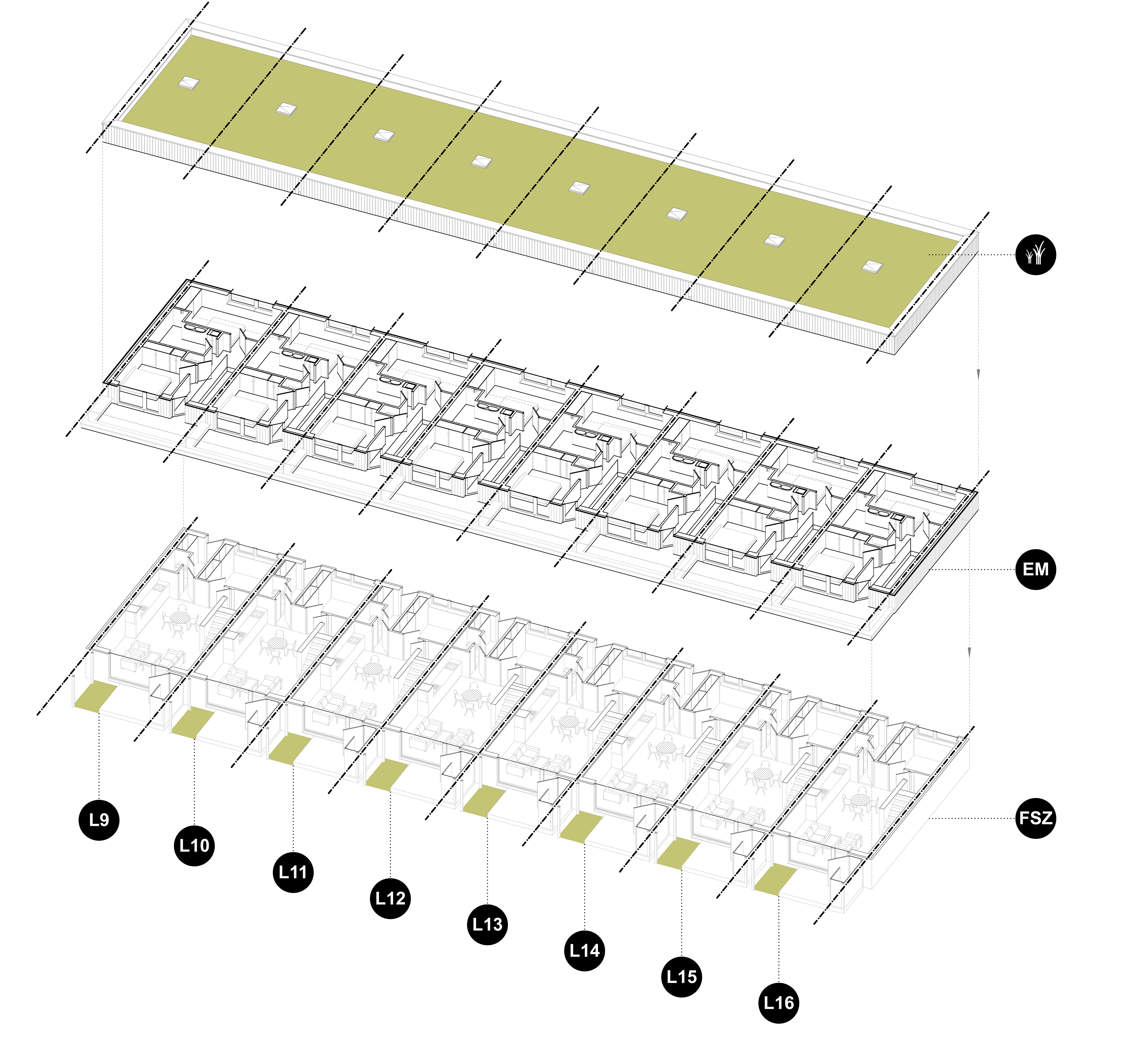 EM
FSZ
L9
L10
L11
L12
L13
L14
L15
L16