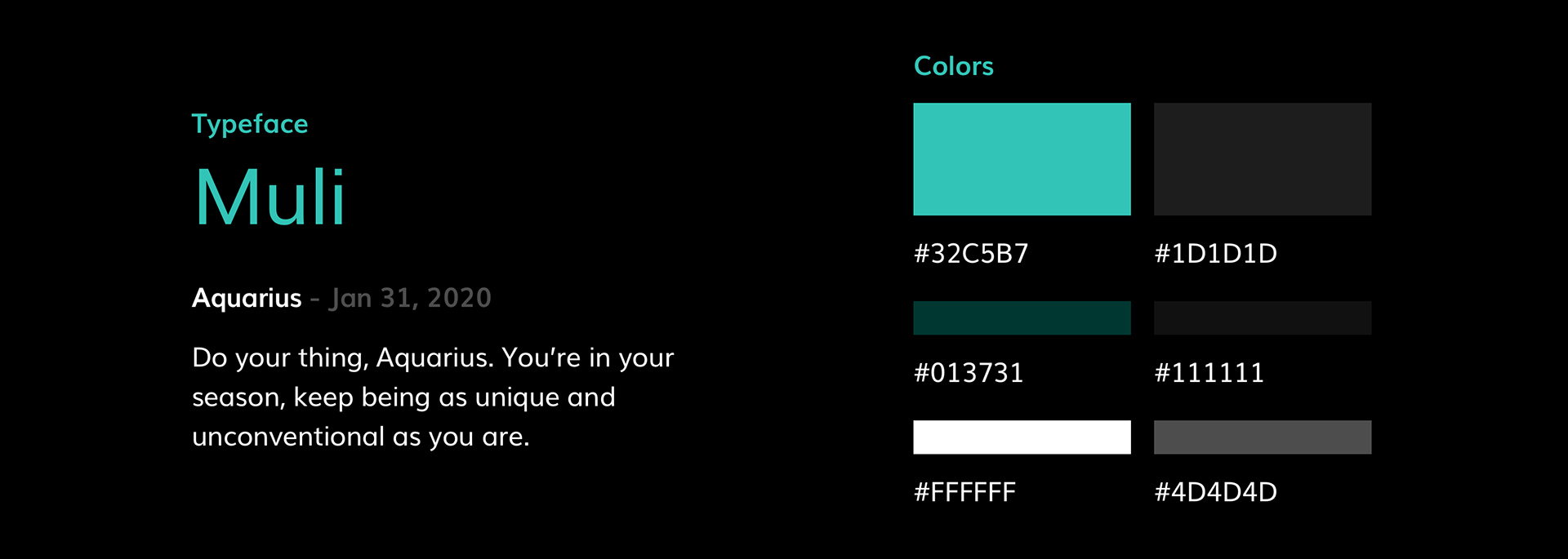 Typeface

Muli

Aquarius - Jan 31, 2020

Do your thing, Aquarius. You're in your season, keep being as unique and unconventional as you are.

Colors

#32C5B7

#1D1D1D

#013731

#111111

#FFFFFF

#4D4D4D