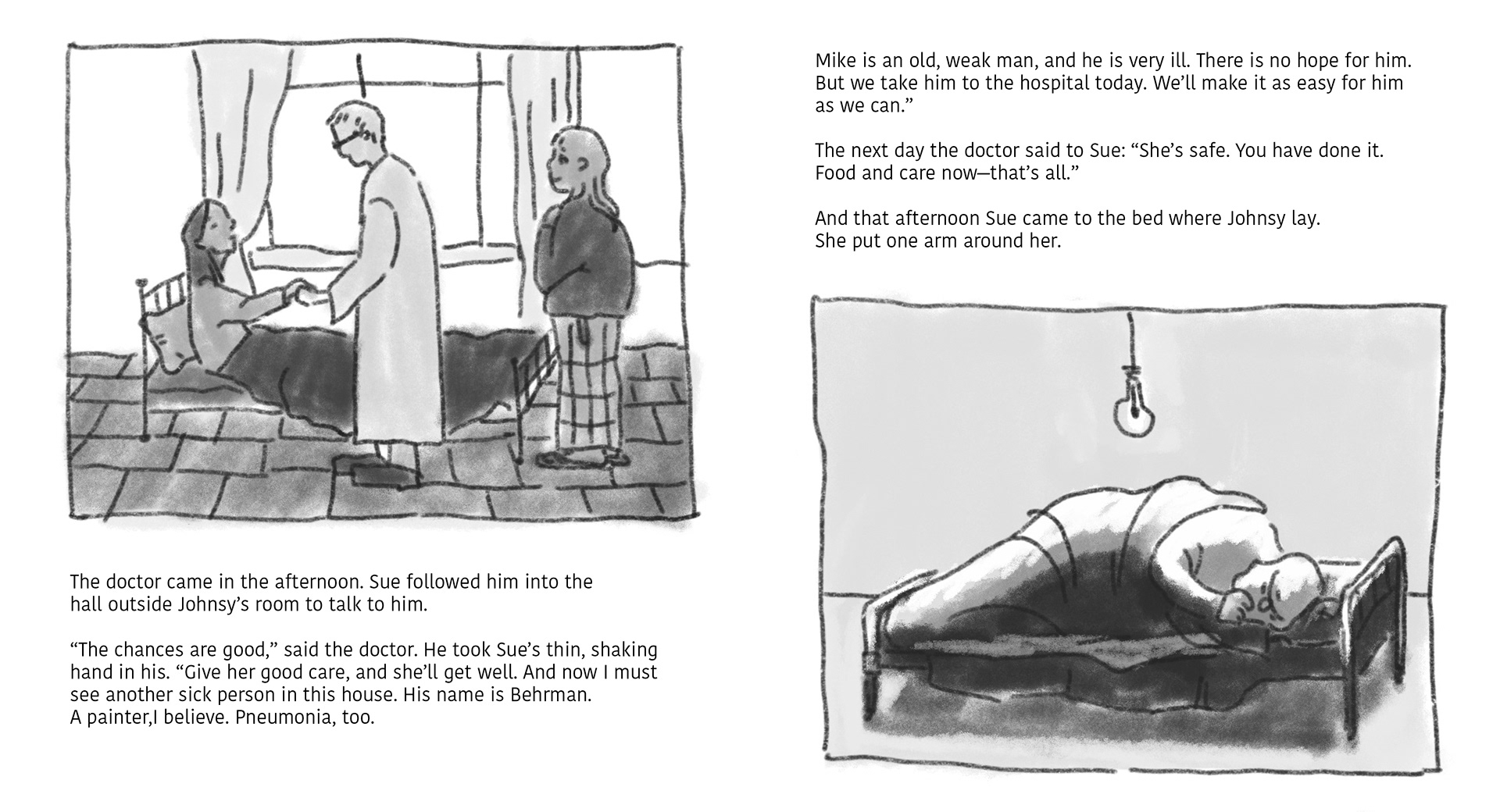 The doctor came in the afternoon. Sue followed him into the hall outside Johnsy's room to talk to him.

"The chances are good," said the doctor. He took Sue's thin, shaking hand in his. "Give her good care, and she'll get well. And now I must see another sick person in this house. His name is Behrman. A painter,I believe. Pneumonia, too.

Mike is an old, weak man, and he is very ill. There is no hope for him. But we take him to the hospital today. We'll make it as easy for him as we can."

The next day the doctor said to Sue: "She's safe. You have done it. Food and care now—that's all."

And that afternoon Sue came to the bed where Johnsy lay. She put one arm around her.