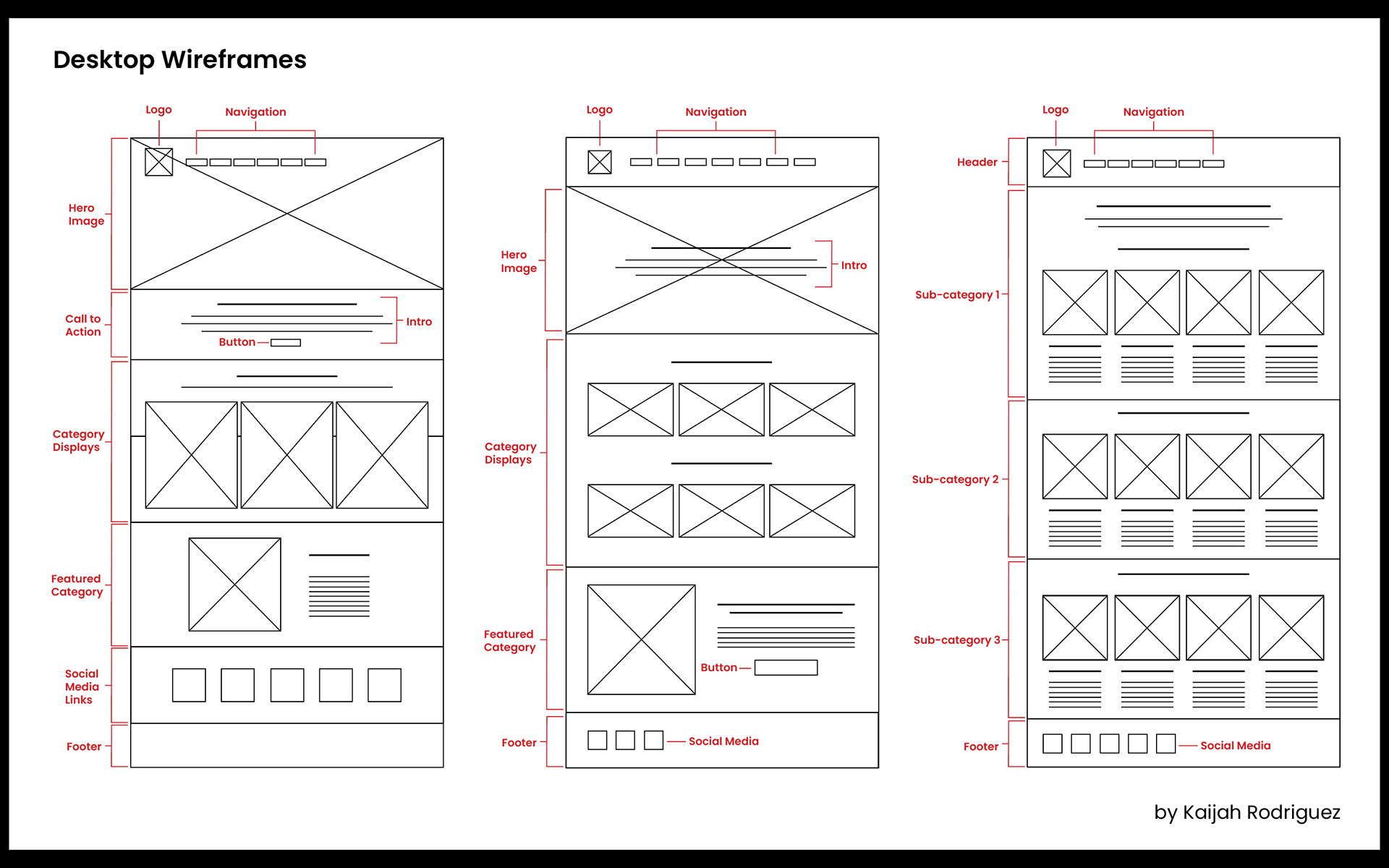 Desktop Wireframes

Logo
Navigation
Hero Image
Call to Action
Intro
Button
Category Displays
Featured Category
Social Media Links
Footer

Logo
Navigation
Hero Image
Intro
Category Displays
Featured Category
Button
Footer
Social Media

Logo
Navigation
Header
Sub-category 1
Sub-category 2
Sub-category 3
Footer
Social Media

by Kaijah Rodriguez