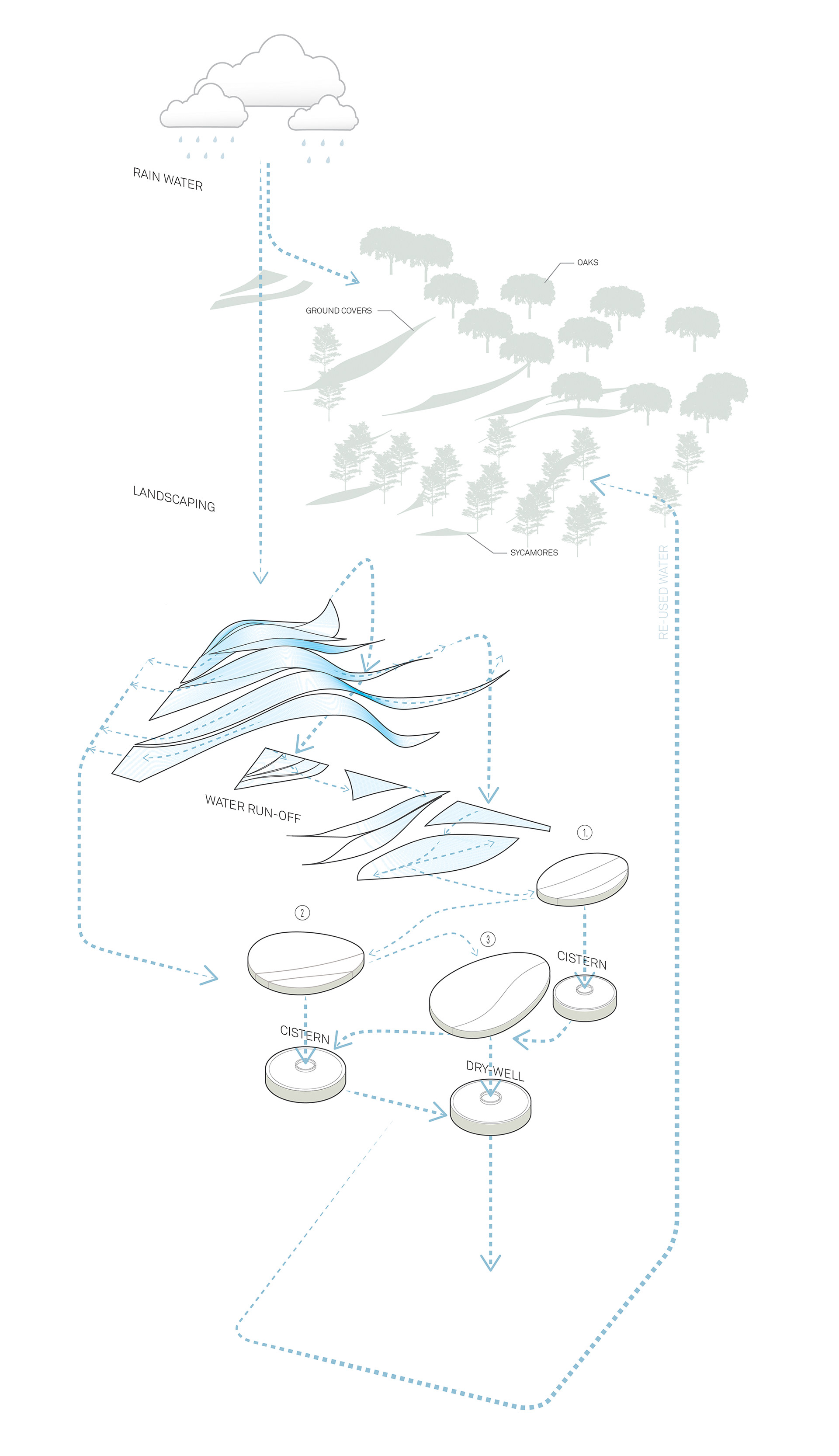 RAIN WATER

OAKS

GROUND COVERS

LANDSCAPING

SYCAMORES

RE-USED WATER

WATER RUN-OFF

1.

2

3

CISTERN

CISTERN

DRY-WELL