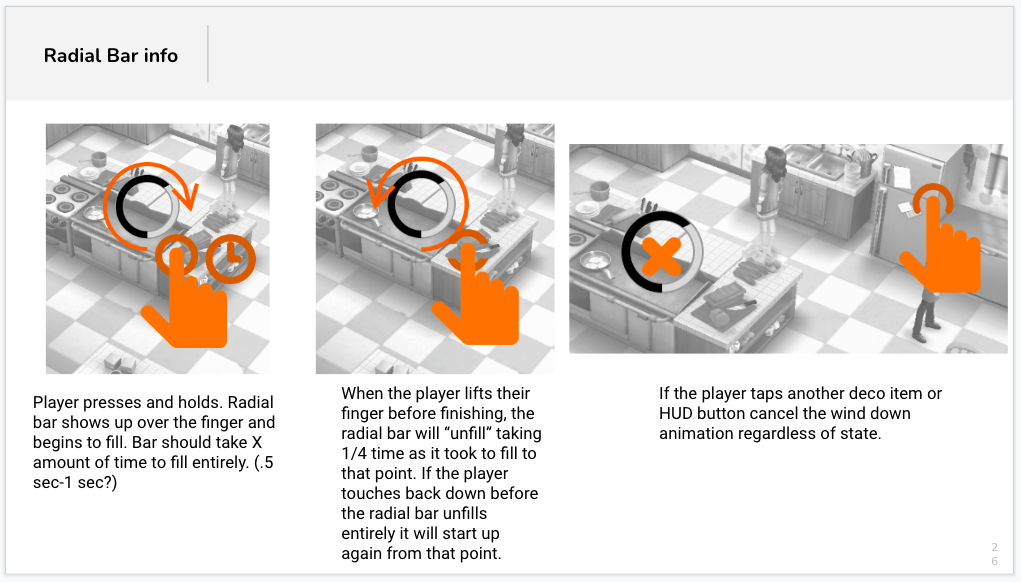 Radial Bar info

Player presses and holds. Radial bar shows up over the finger and begins to fill. Bar should take X amount of time to fill entirely. (.5 sec-1 sec?)

When the player lifts their finger before finishing, the radial bar will “unfill” taking 1/4 time as it took to fill to that point. If the player touches back down before the radial bar unfills entirely it will start up again from that point.

If the player taps another deco item or HUD button cancel the wind down animation regardless of state.

26