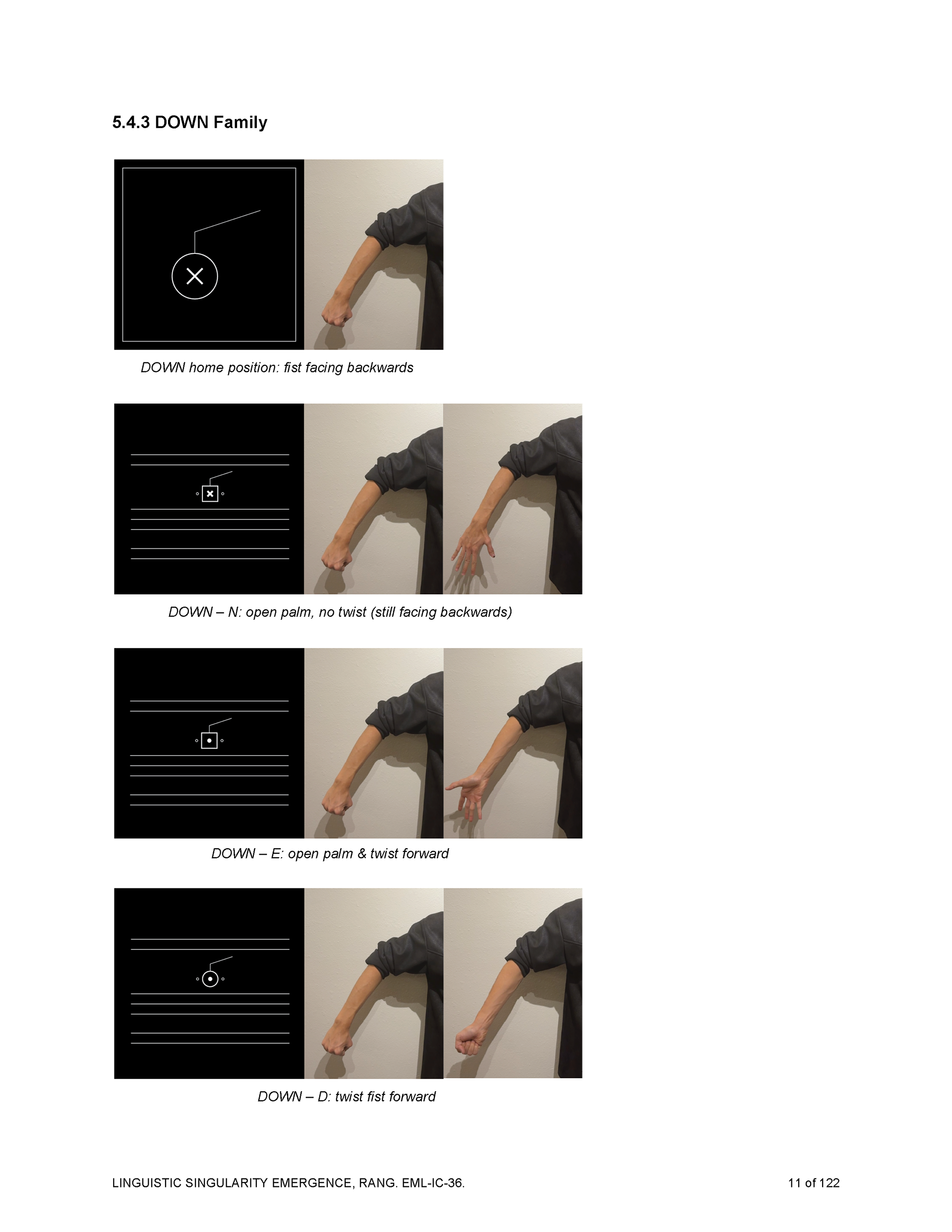 5.4.3 DOWN Family

DOWN home position: fist facing backwards

DOWN – N: open palm, no twist (still facing backwards)

DOWN – E: open palm & twist forward

DOWN – D: twist fist forward

LINGUISTIC SINGULARITY EMERGENCE, RANG. EML-IC-36.

11 of 122