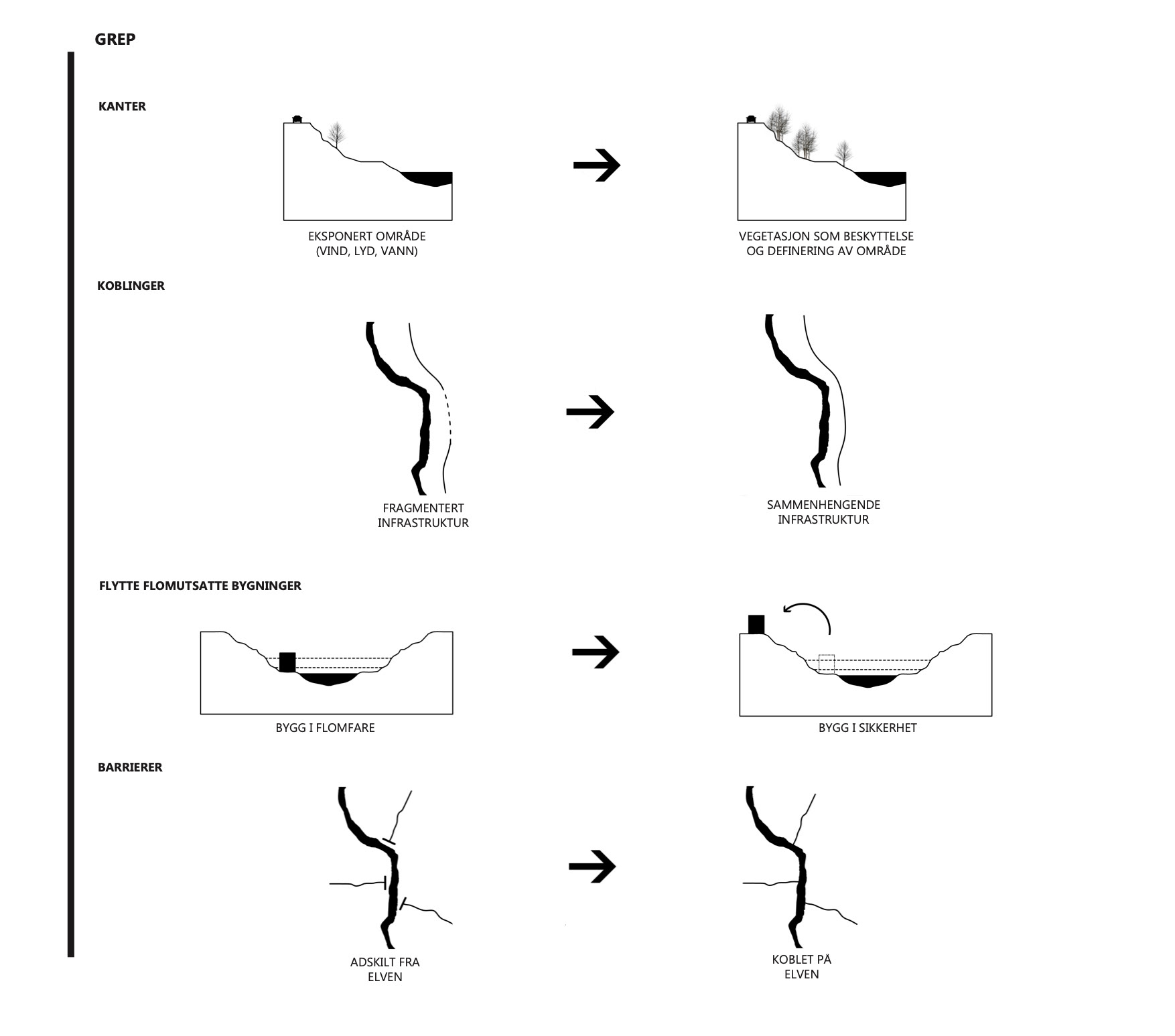 GREP

KANTER

EKSPONERT OMRÅDE
(VIND, LYD, VANN)

VEGETASJON SOM BESKYTTELSE
OG DEFINERING AV OMRÅDE

KOBLINGER

FRAGMENTERT
INFRASTRUKTUR

SAMMENHENGENDE
INFRASTRUKTUR

FLYTTE FLOMUTSATTE BYGNINGER

BYGG I FLOMFARE

BYGG I SIKKERHET

BARRIERER

ADSKILT FRA
ELVEN

KOBLET PÅ
ELVEN