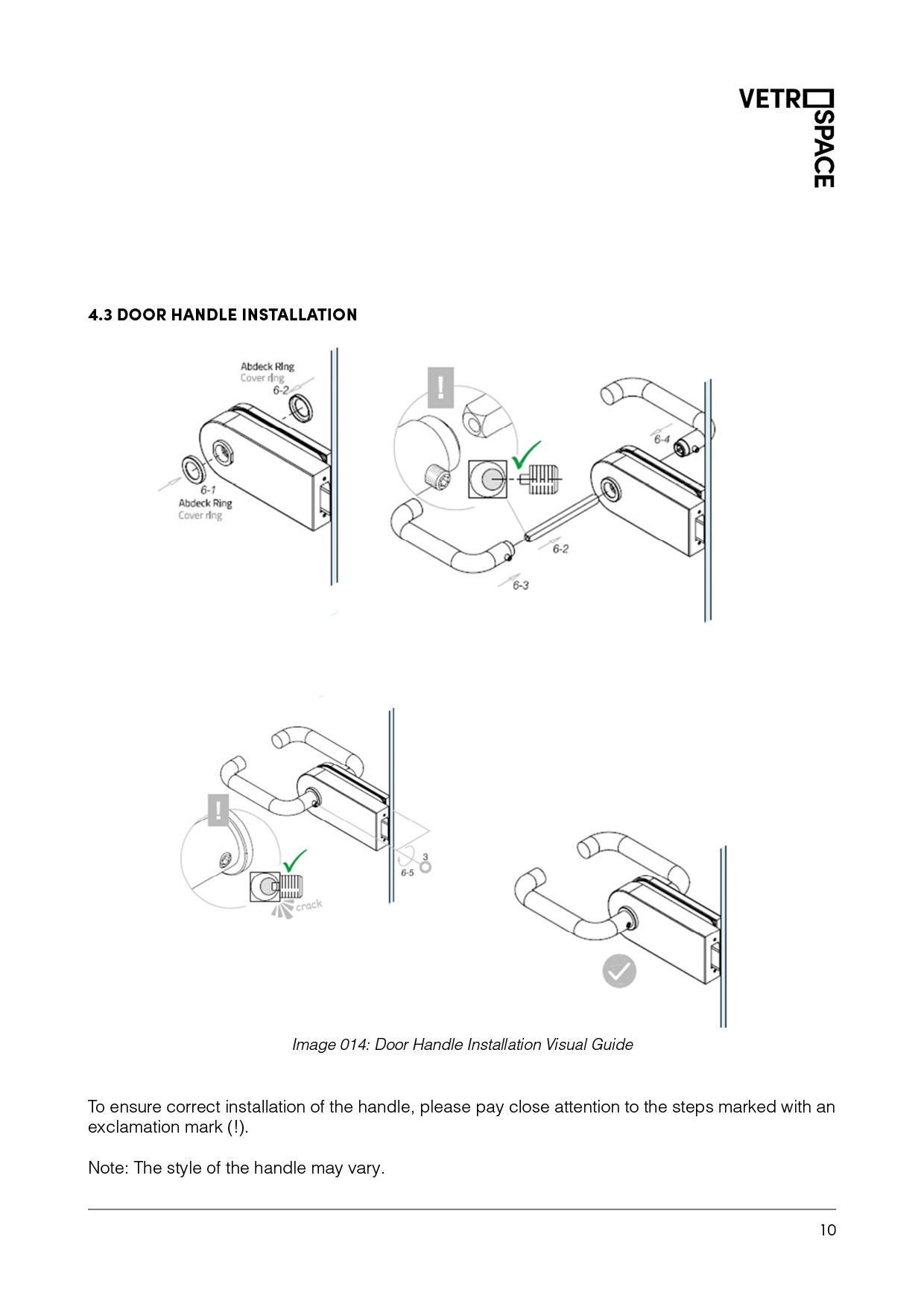 VETRO SPACE

4.3 DOOR HANDLE INSTALLATION

Abdeck Ring
Cover ring
6-2

6-1
Abdeck Ring
Cover ring

!

6-4

6-2

6-3

!

3
6-5

crack

Image 014: Door Handle Installation Visual Guide

To ensure correct installation of the handle, please pay close attention to the steps marked with an exclamation mark (!).

Note: The style of the handle may vary.

10