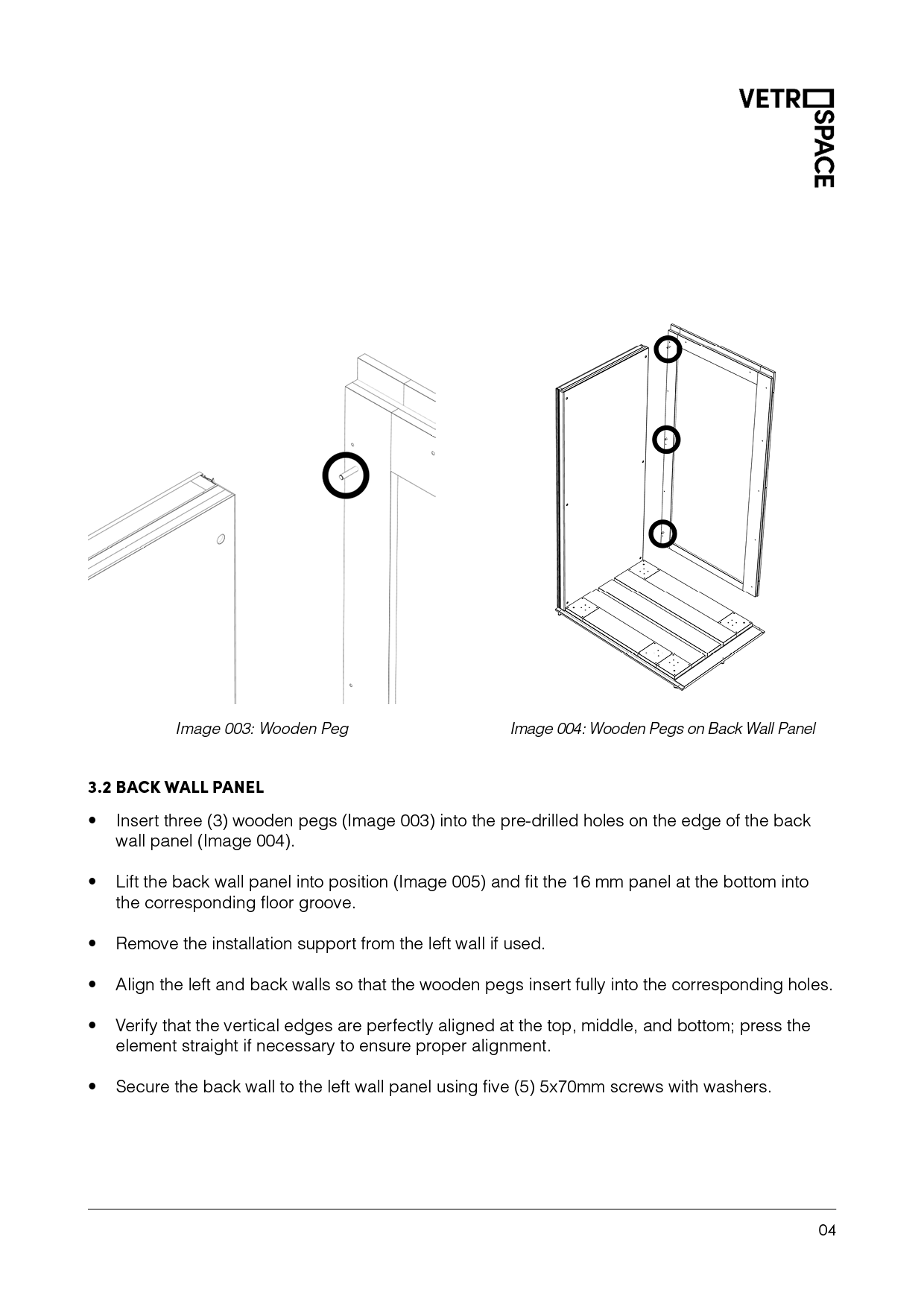 VETRO
SPACE

Image 003: Wooden Peg

Image 004: Wooden Pegs on Back Wall Panel

3.2 BACK WALL PANEL

• Insert three (3) wooden pegs (Image 003) into the pre-drilled holes on the edge of the back wall panel (Image 004).

• Lift the back wall panel into position (Image 005) and fit the 16 mm panel at the bottom into the corresponding floor groove.

• Remove the installation support from the left wall if used.

• Align the left and back walls so that the wooden pegs insert fully into the corresponding holes.

• Verify that the vertical edges are perfectly aligned at the top, middle, and bottom; press the element straight if necessary to ensure proper alignment.

• Secure the back wall to the left wall panel using five (5) 5x70mm screws with washers.

04