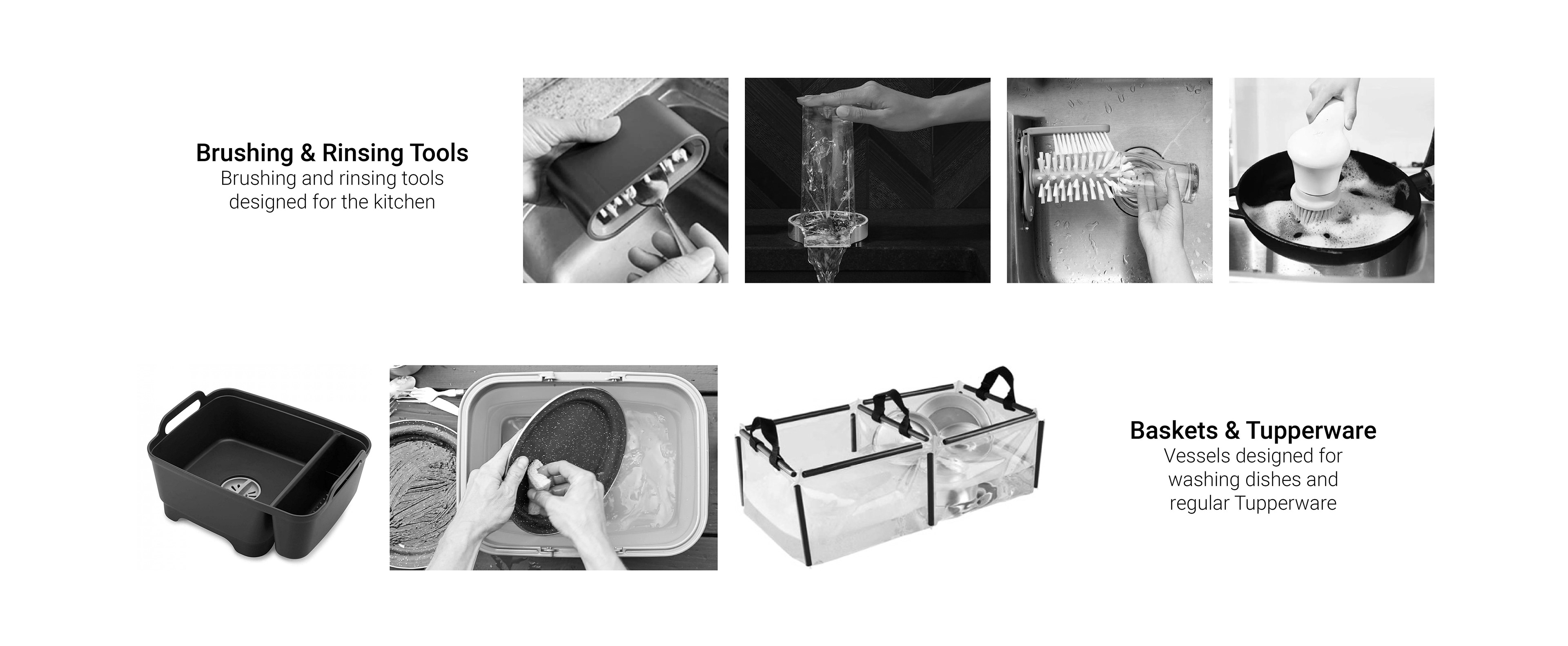 Brushing & Rinsing Tools
Brushing and rinsing tools designed for the kitchen

Baskets & Tupperware
Vessels designed for washing dishes and regular Tupperware