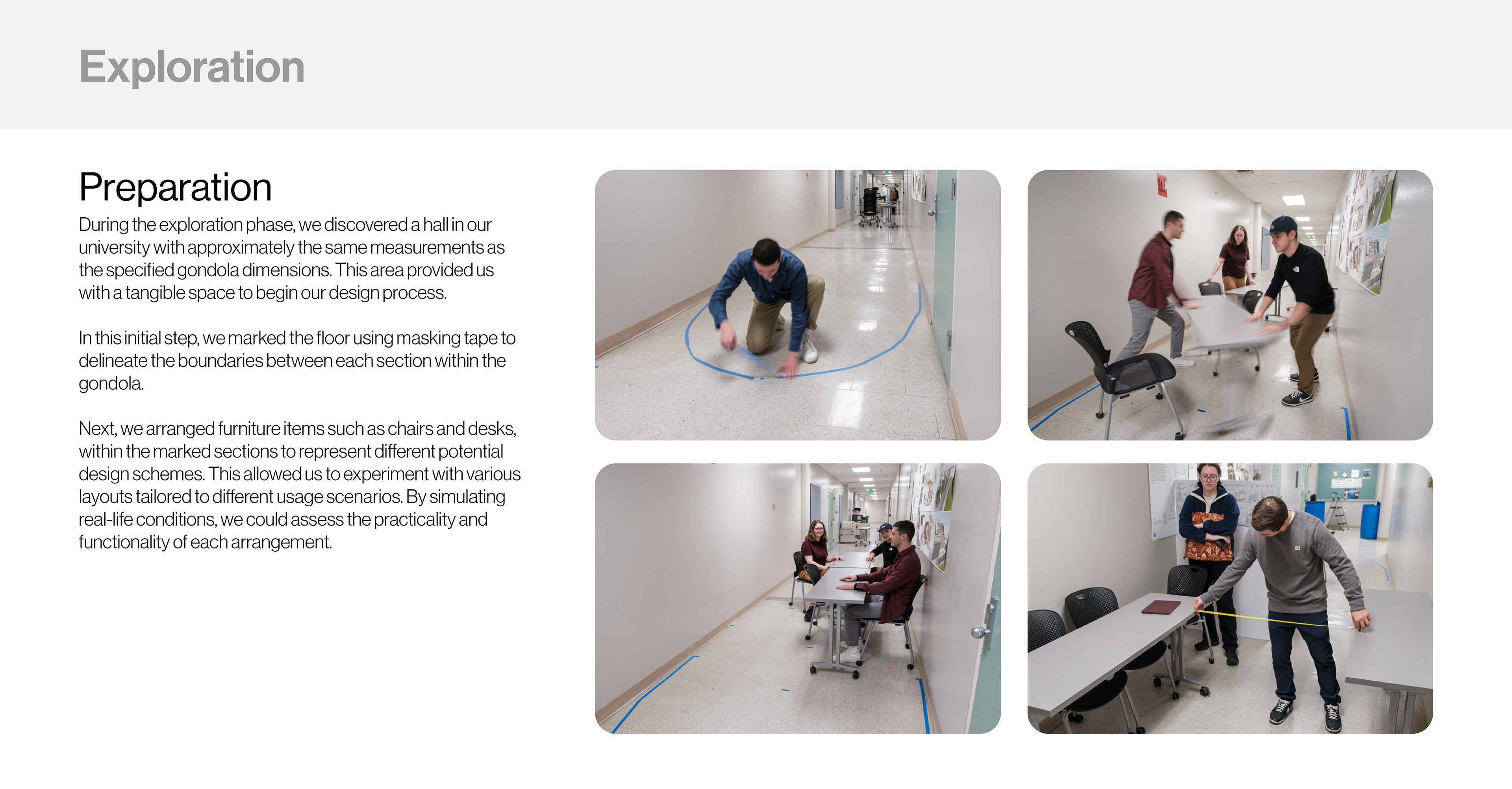 Exploration

Preparation

During the exploration phase, we discovered a hall in our university with approximately the same measurements as the specified gondola dimensions. This area provided us with a tangible space to begin our design process.

In this initial step, we marked the floor using masking tape to delineate the boundaries between each section within the gondola.

Next, we arranged furniture items such as chairs and desks, within the marked sections to represent different potential design schemes. This allowed us to experiment with various layouts tailored to different usage scenarios. By simulating real-life conditions, we could assess the practicality and functionality of each arrangement.