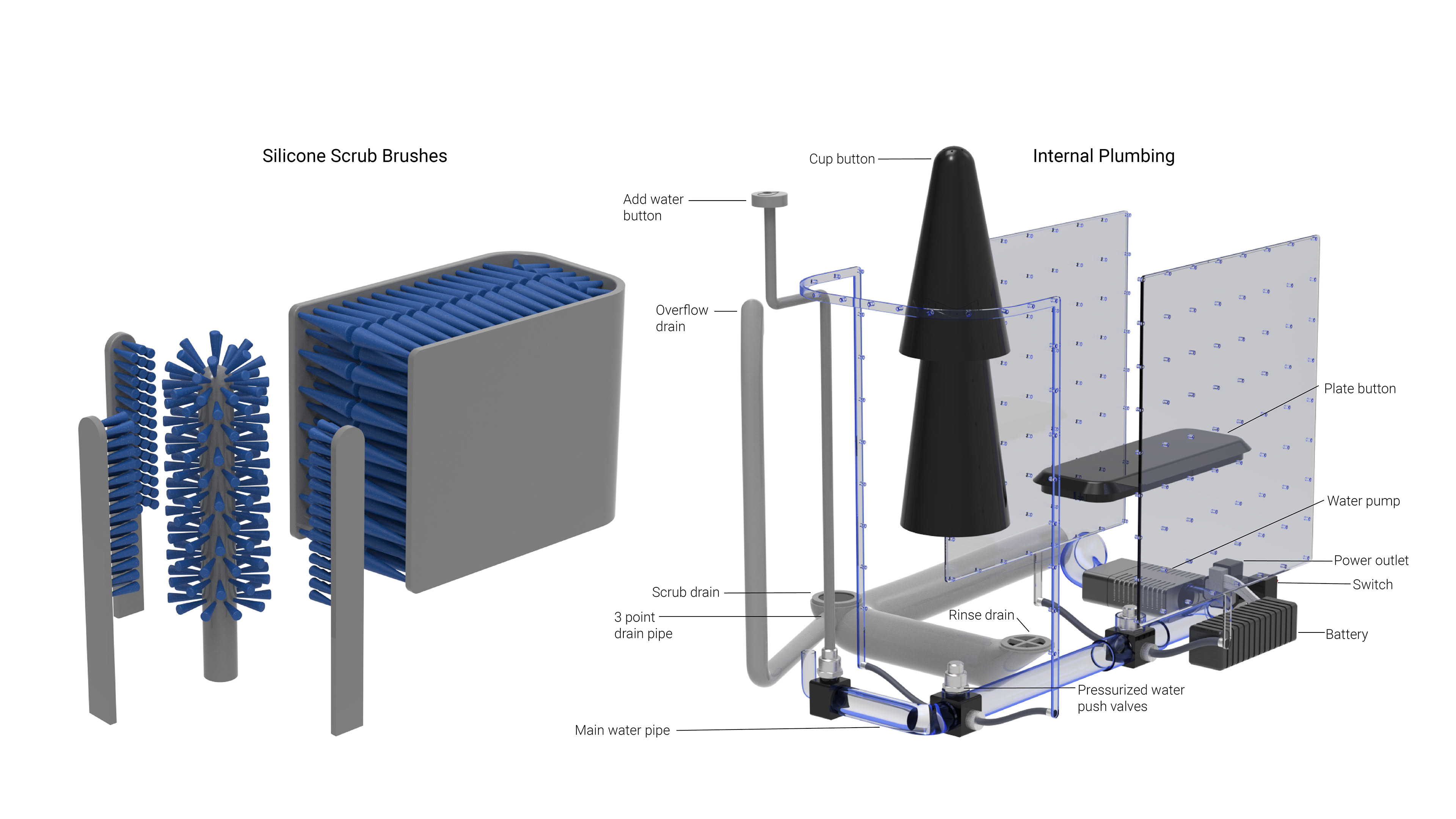 Silicone Scrub Brushes

Internal Plumbing

Cup button

Add water button

Overflow drain

Plate button

Water pump

Power outlet

Switch

Battery

Scrub drain

3 point drain pipe

Rinse drain

Pressurized water push valves

Main water pipe