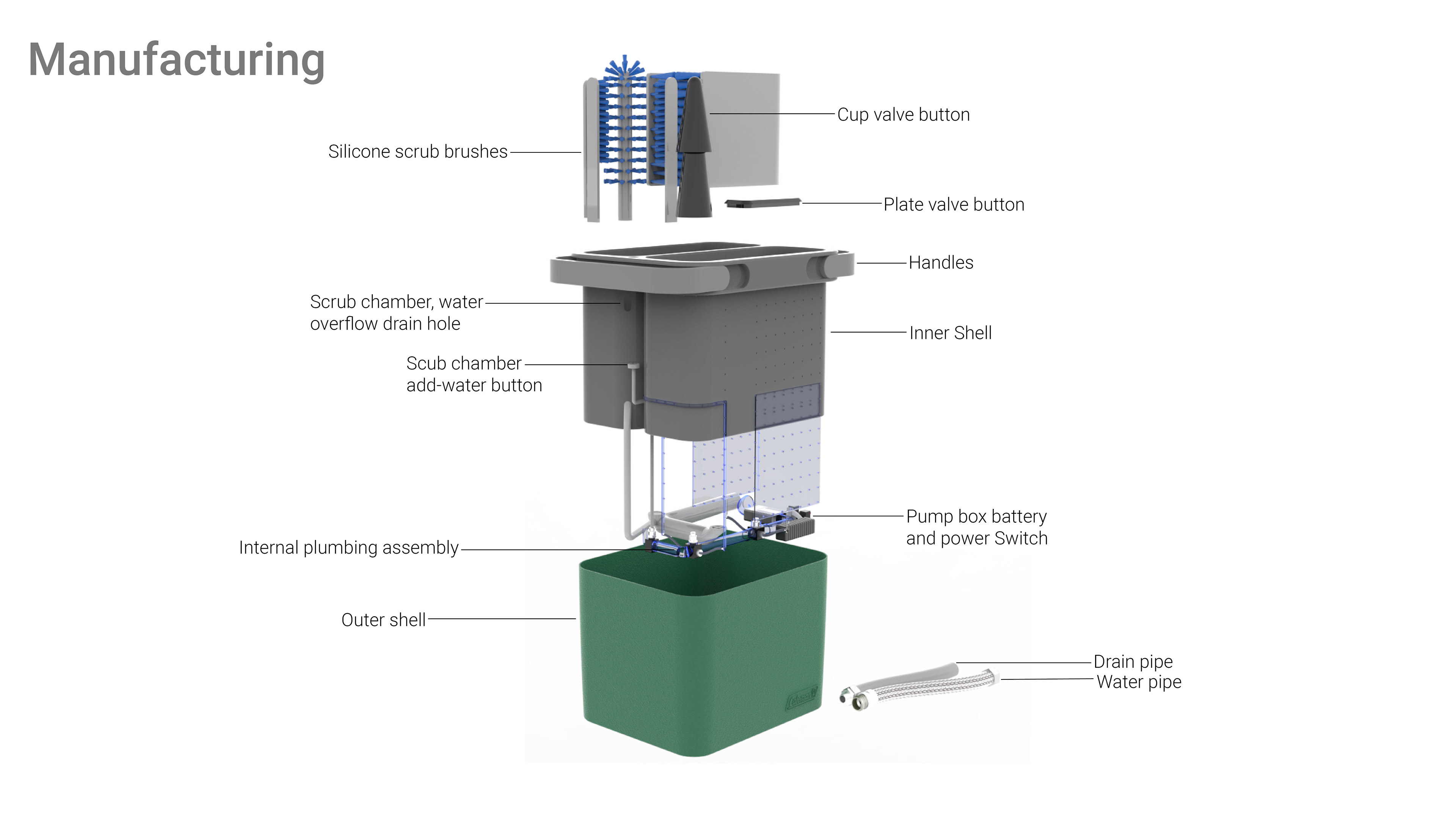 Manufacturing

Silicone scrub brushes

Cup valve button

Plate valve button

Handles

Scrub chamber, water overflow drain hole

Inner Shell

Scub chamber add-water button

Pump box battery and power Switch

Internal plumbing assembly

Outer shell

Drain pipe
Water pipe