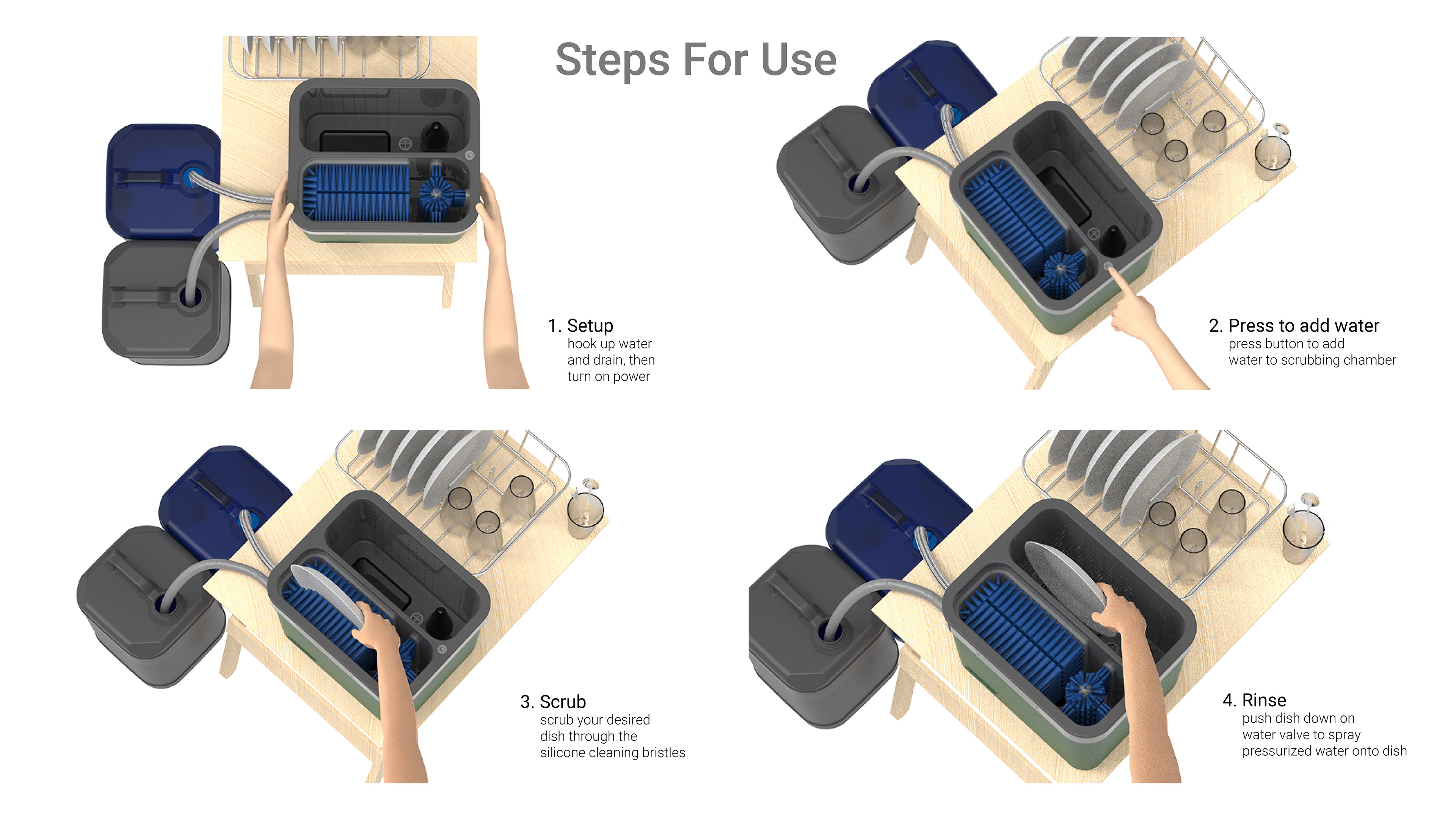 Steps For Use

1. Setup
hook up water and drain, then turn on power

2. Press to add water
press button to add water to scrubbing chamber

3. Scrub
scrub your desired dish through the silicone cleaning bristles

4. Rinse
push dish down on water valve to spray pressurized water onto dish