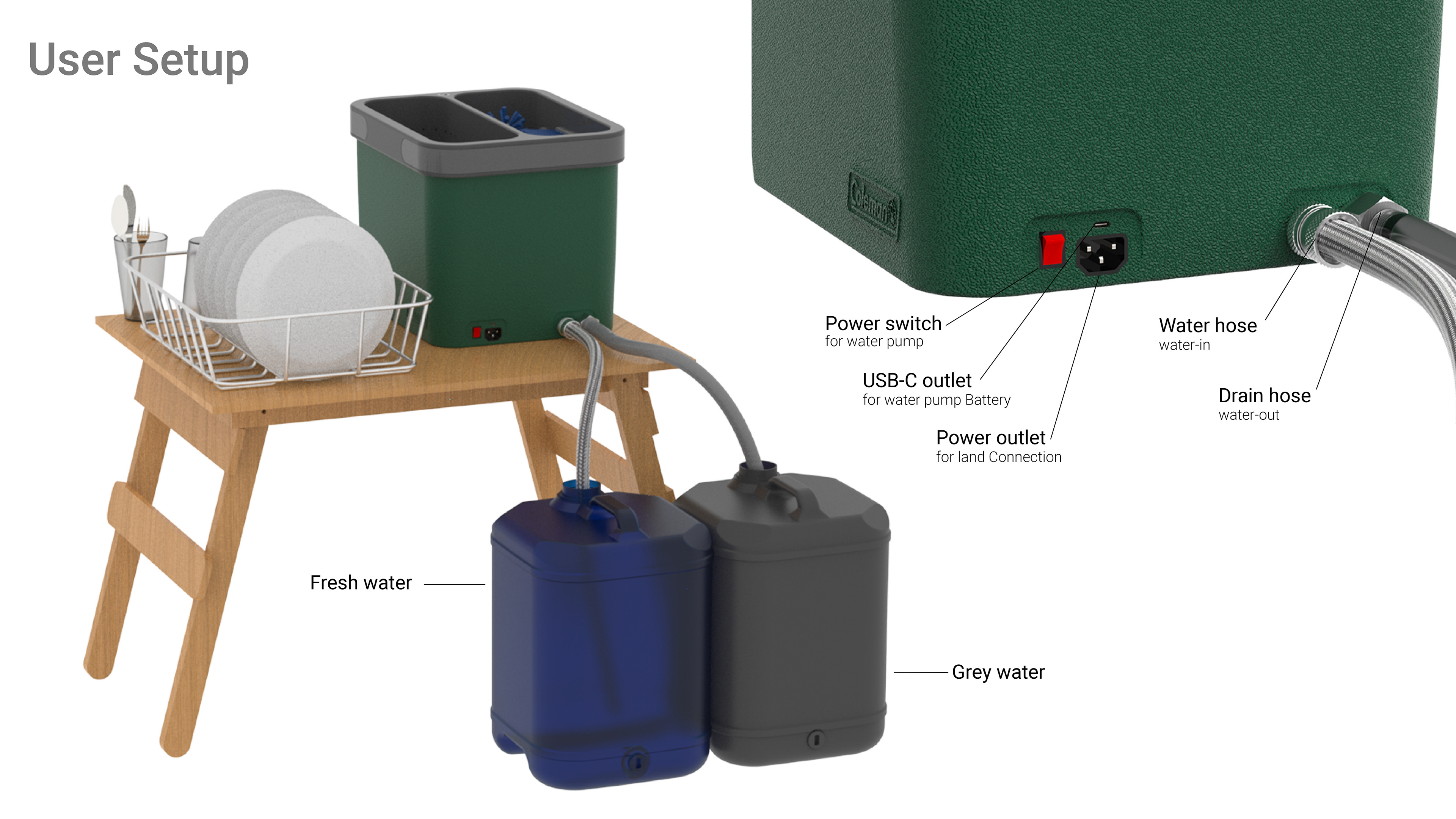 User Setup

Coleman

Power switch
for water pump

USB-C outlet
for water pump Battery

Power outlet
for land Connection

Water hose
water-in

Drain hose
water-out

Fresh water

Grey water