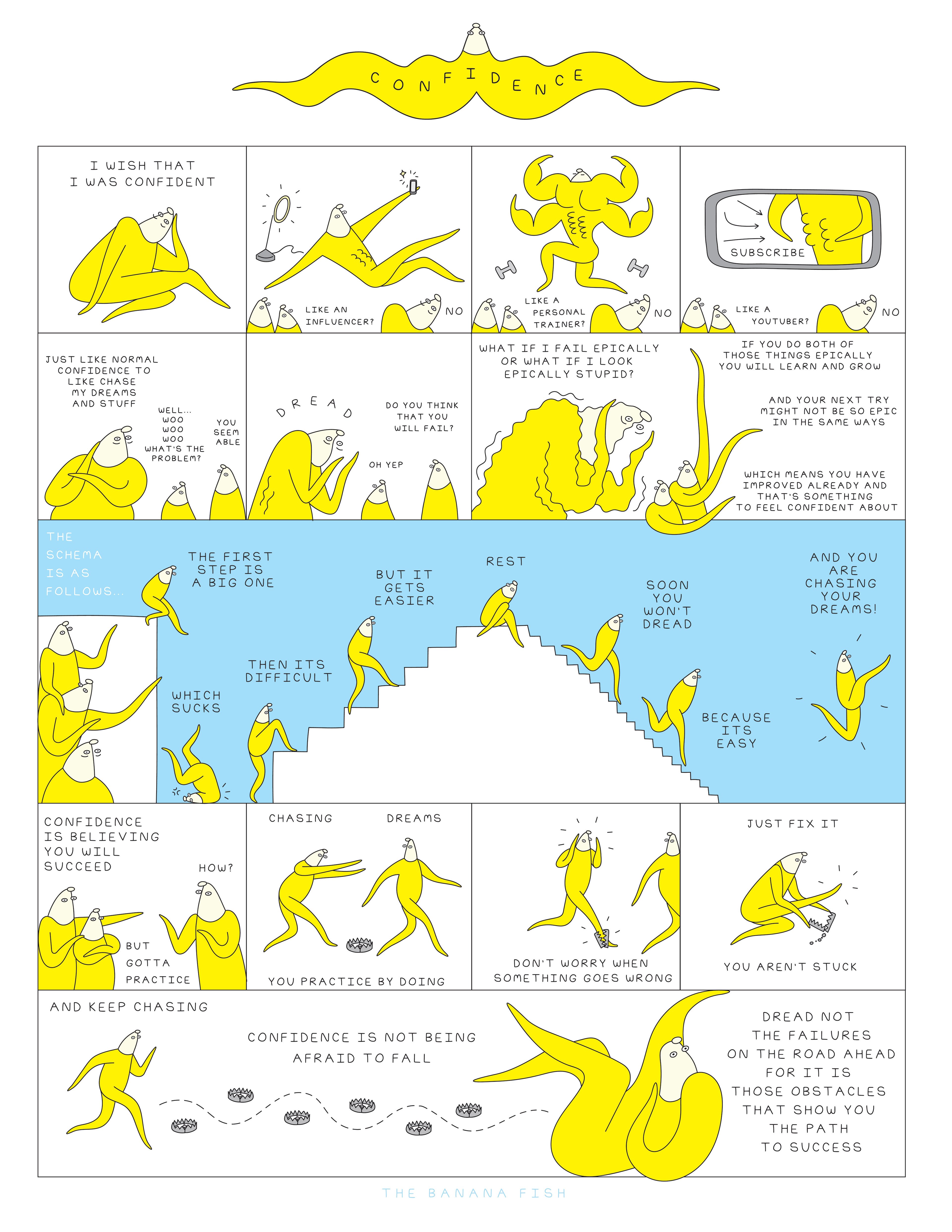 CONFIDENCE

I WISH THAT I WAS CONFIDENT

LIKE AN INFLUENCER?

NO

LIKE A PERSONAL TRAINER?

NO

SUBSCRIBE

LIKE A YOUTUBER?

NO

JUST LIKE NORMAL CONFIDENCE TO LIKE CHASE MY DREAMS AND STUFF

WELL... WOO WOO WOO WHAT'S THE PROBLEM?

YOU SEEM ABLE

DREAD

DO YOU THINK THAT YOU WILL FAIL?

OH YEP

WHAT IF I FAIL EPICALLY OR WHAT IF I LOOK EPICALLY STUPID?

IF YOU DO BOTH OF THOSE THINGS EPICALLY YOU WILL LEARN AND GROW

AND YOUR NEXT TRY MIGHT NOT BE SO EPIC IN THE SAME WAYS

WHICH MEANS YOU HAVE IMPROVED ALREADY AND THAT'S SOMETHING TO FEEL CONFIDENT ABOUT

THE SCHEMA IS AS FOLLOWS...

THE FIRST STEP IS A BIG ONE

WHICH SUCKS

THEN ITS DIFFICULT

BUT IT GETS EASIER

REST

SOON YOU WON'T DREAD

BECAUSE ITS EASY

AND YOU ARE CHASING YOUR DREAMS!

CONFIDENCE IS BELIEVING YOU WILL SUCCEED

HOW?

BUT GOTTA PRACTICE

CHASING

DREAMS

YOU PRACTICE BY DOING

DON'T WORRY WHEN SOMETHING GOES WRONG

JUST FIX IT

YOU AREN'T STUCK

AND KEEP CHASING

CONFIDENCE IS NOT BEING AFRAID TO FALL

DREAD NOT THE FAILURES ON THE ROAD AHEAD FOR IT IS THOSE OBSTACLES THAT SHOW YOU THE PATH TO SUCCESS

THE BANANA FISH