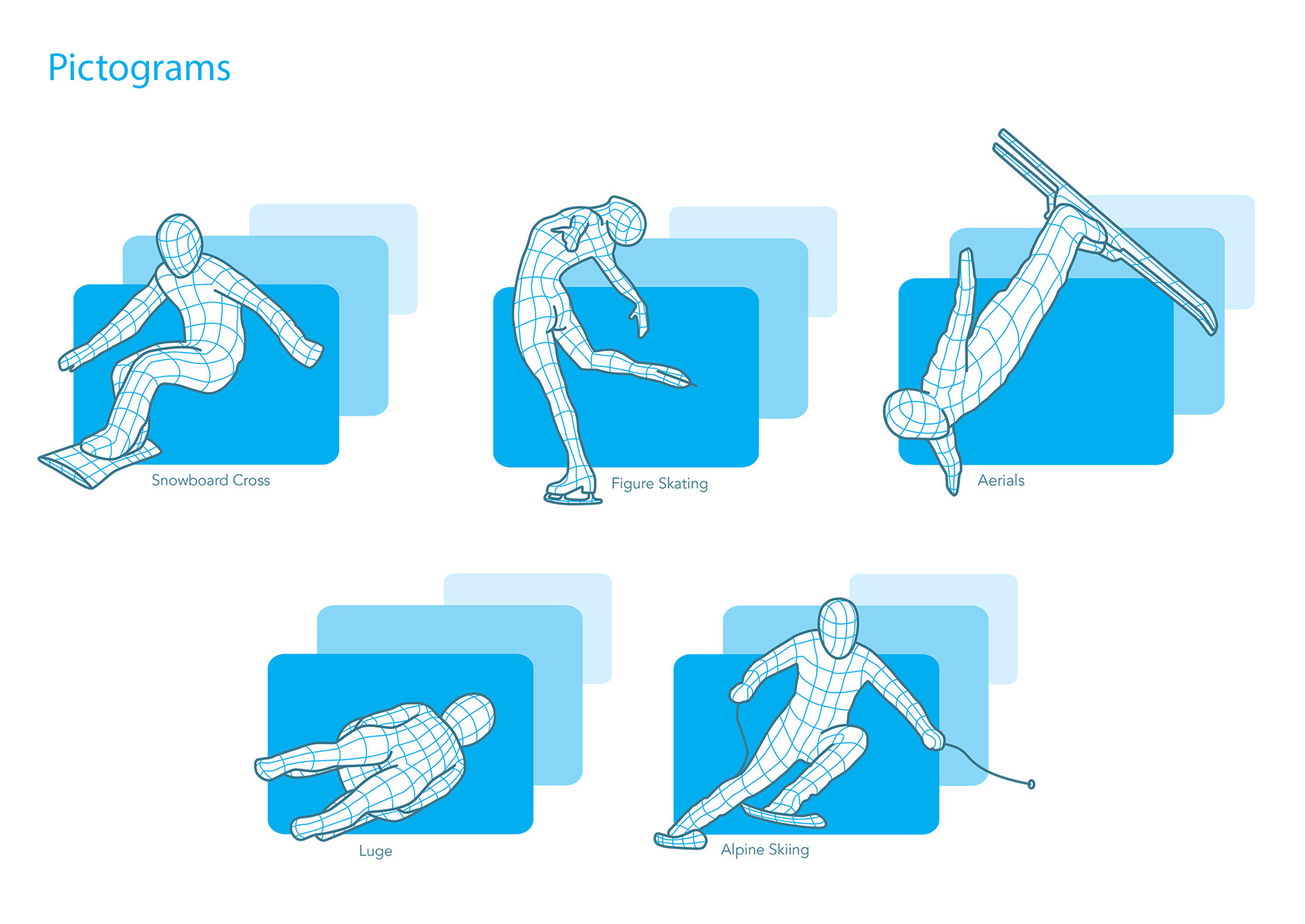 Pictograms

Snowboard Cross

Figure Skating

Aerials

Luge

Alpine Skiing