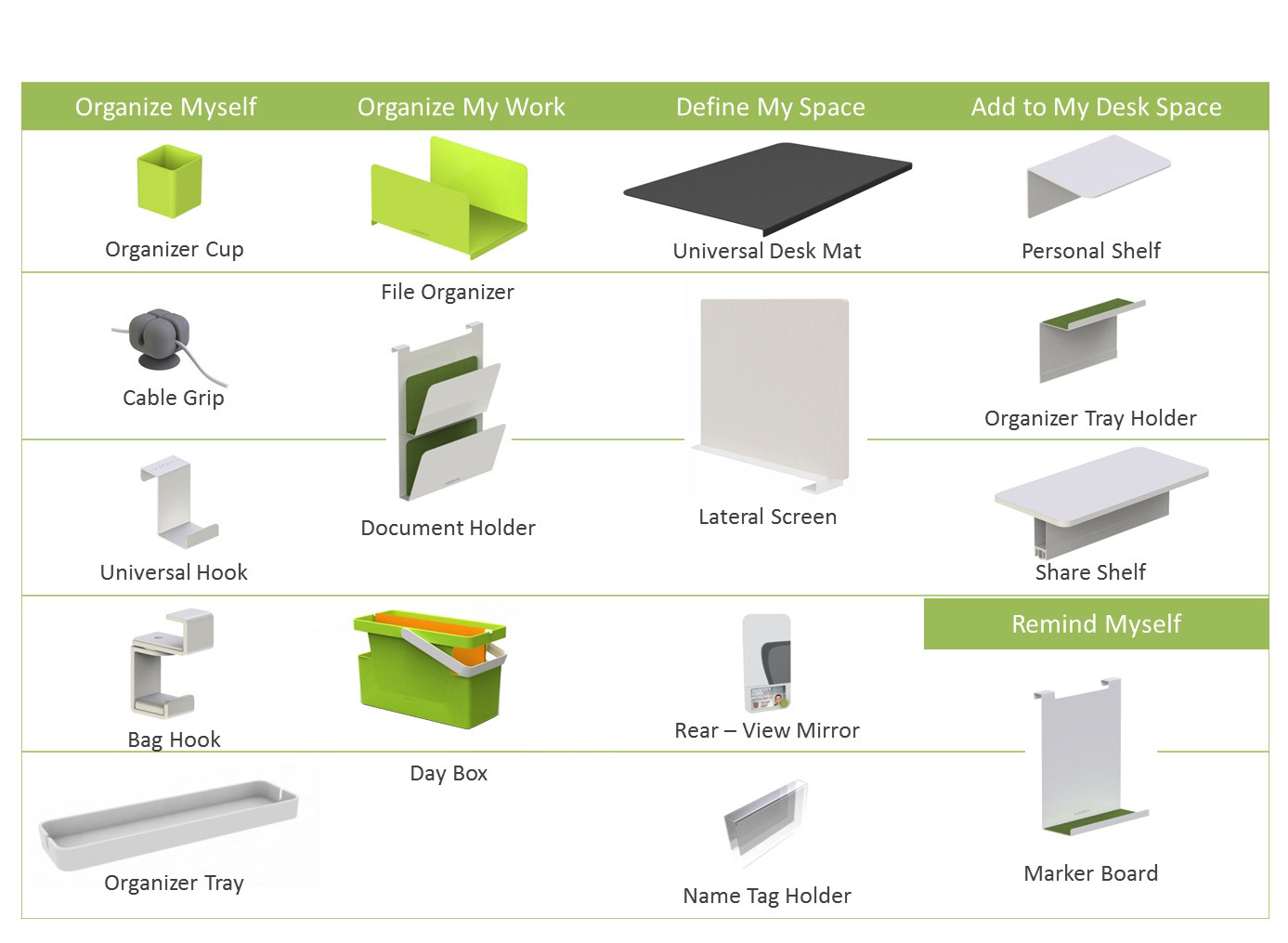 Organize Myself

Organizer Cup

Cable Grip

Universal Hook

Bag Hook

Organizer Tray

Organize My Work

File Organizer

Document Holder

Day Box

Define My Space

Universal Desk Mat

Lateral Screen

Rear – View Mirror

Name Tag Holder

Add to My Desk Space

Personal Shelf

Organizer Tray Holder

Share Shelf

Remind Myself

Marker Board