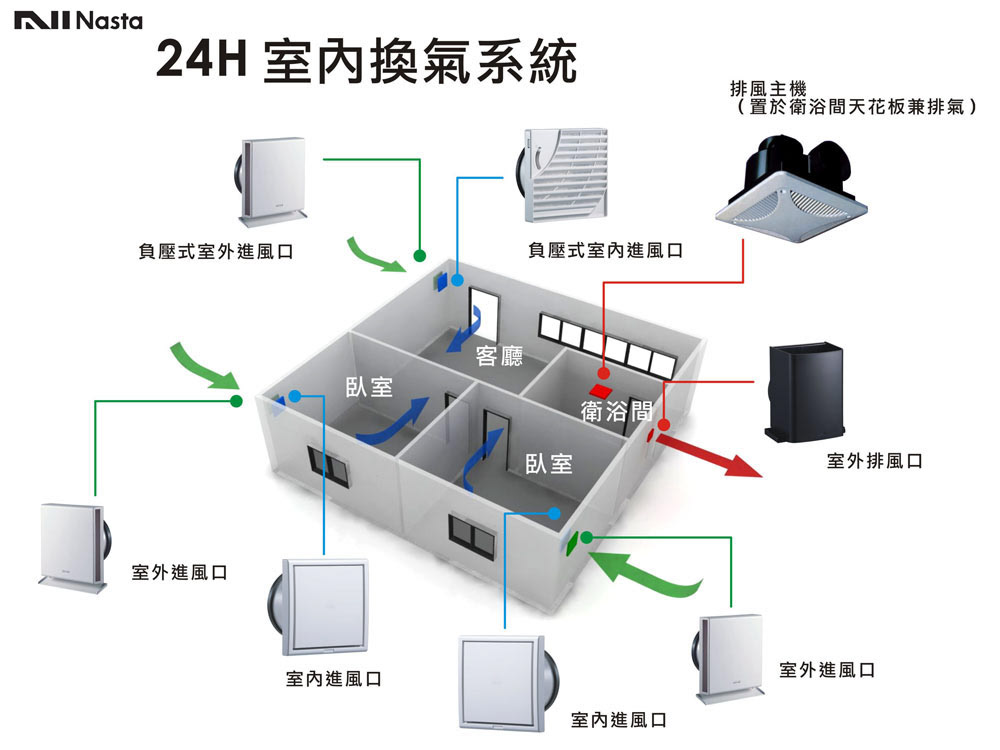 Nasta

24H 室內換氣系統

排風主機
（置於衛浴間天花板兼排氣）

負壓式室外進風口

負壓式室內進風口

客廳

臥室

衛浴間

臥室

室外排風口

室外進風口

室內進風口

室內進風口

室外進風口