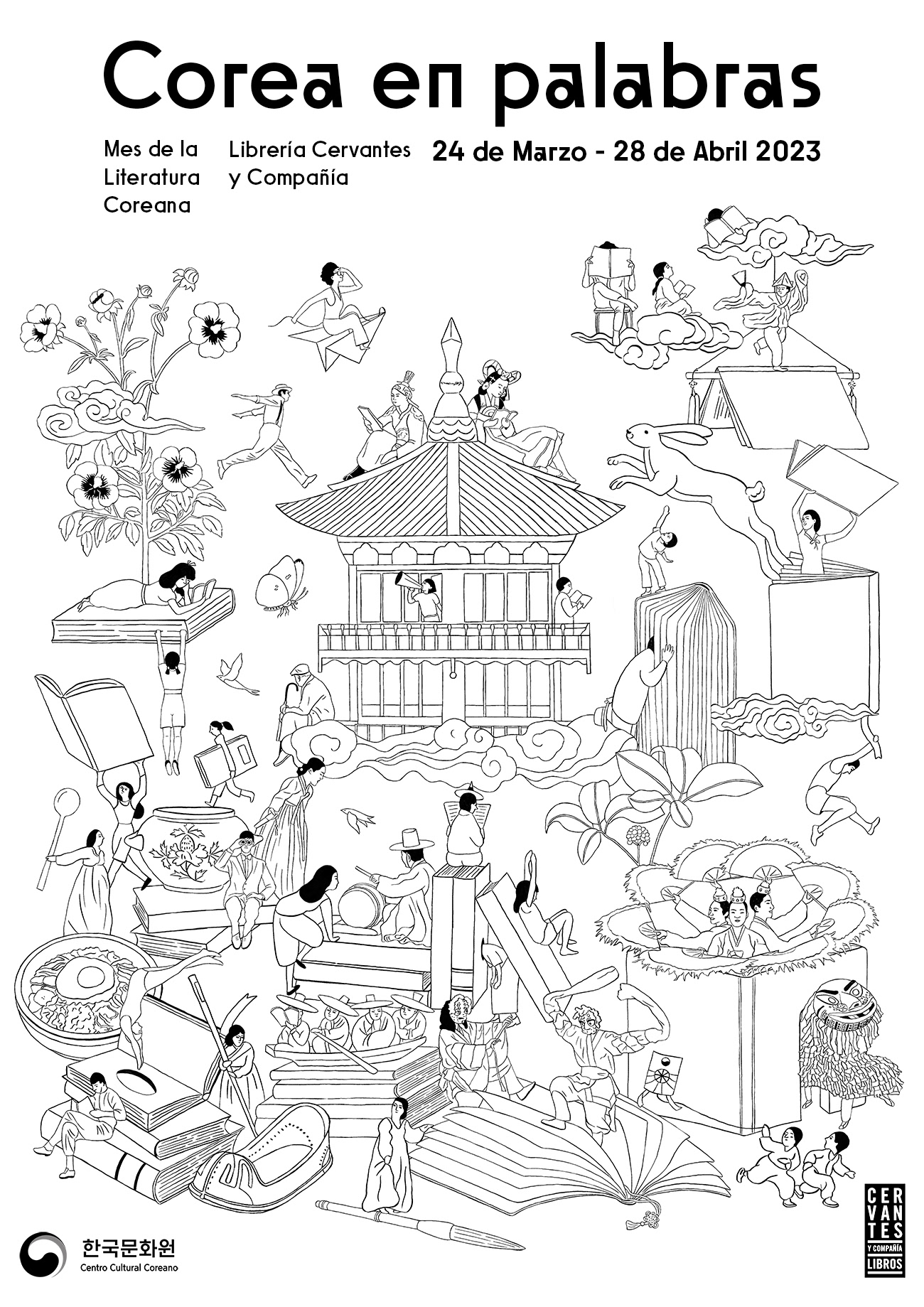 Corea en palabras

Mes de la Literatura Coreana

Librería Cervantes y Compañía

24 de Marzo - 28 de Abril 2023

한국문화원
Centro Cultural Coreano

CER VAN TES
Y COMPAÑÍA
LIBROS