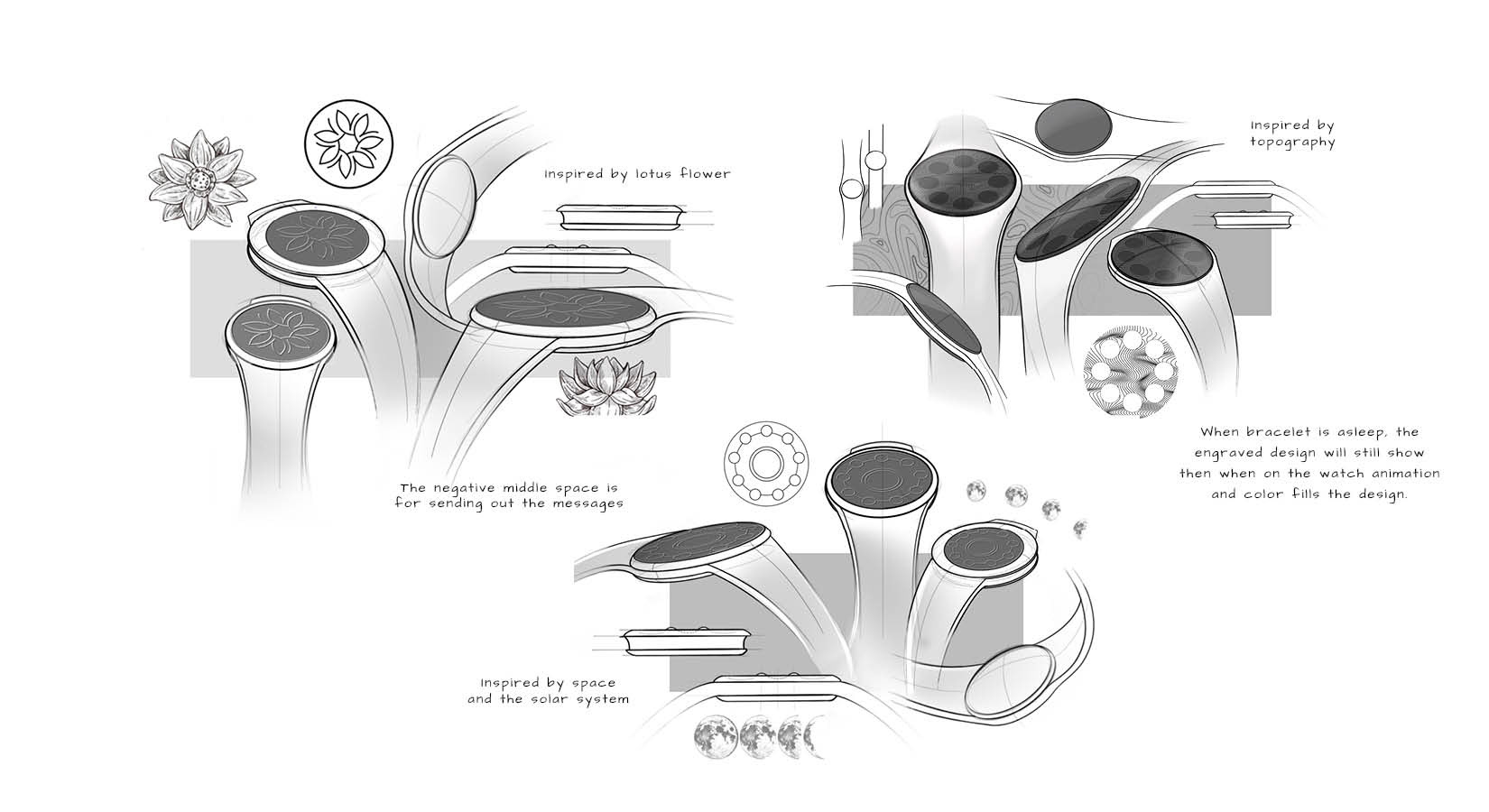 Inspired by lotus flower

The negative middle space is for sending out the messages

Inspired by topography

When bracelet is asleep, the engraved design will still show then when on the watch animation and color fills the design.

Inspired by space and the solar system