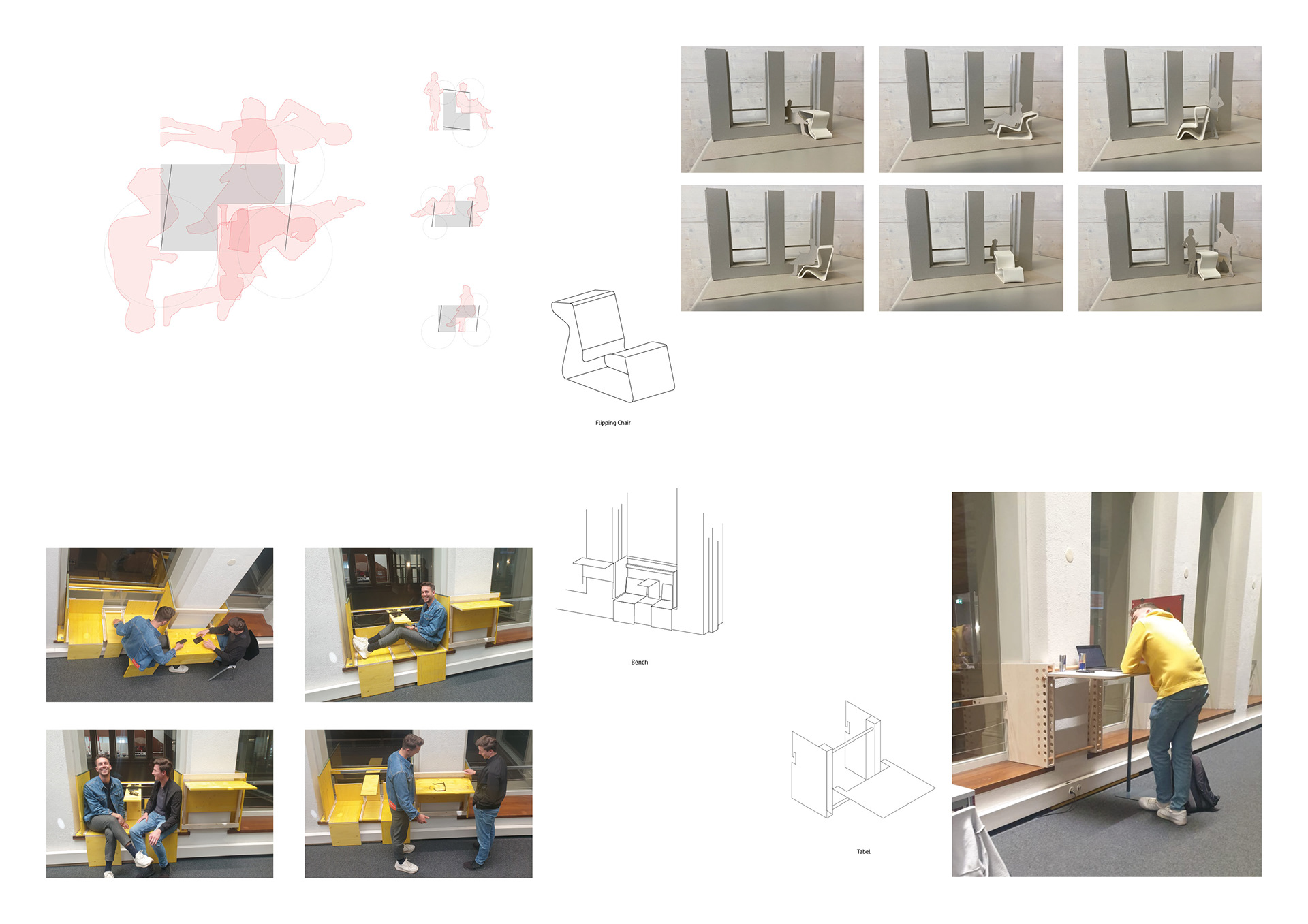 Flipping Chair

Bench

Tabel