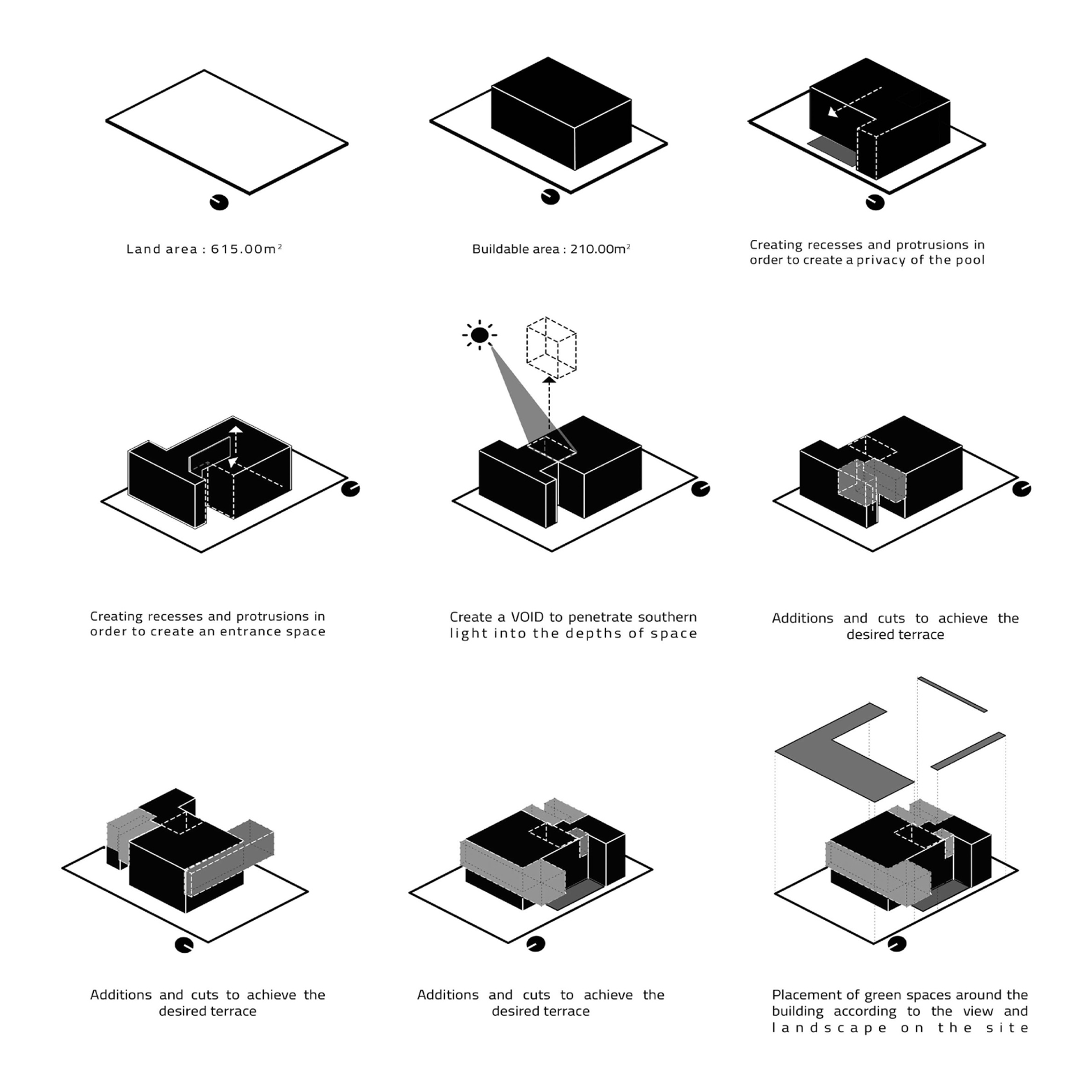 Land area : 615.00$m^2$

Buildable area : 210.00$m^2$

Creating recesses and protrusions in order to create a privacy of the pool

Creating recesses and protrusions in order to create an entrance space

Create a VOID to penetrate southern light into the depths of space

Additions and cuts to achieve the desired terrace

Additions and cuts to achieve the desired terrace

Additions and cuts to achieve the desired terrace

Placement of green spaces around the building according to the view and landscape on the site