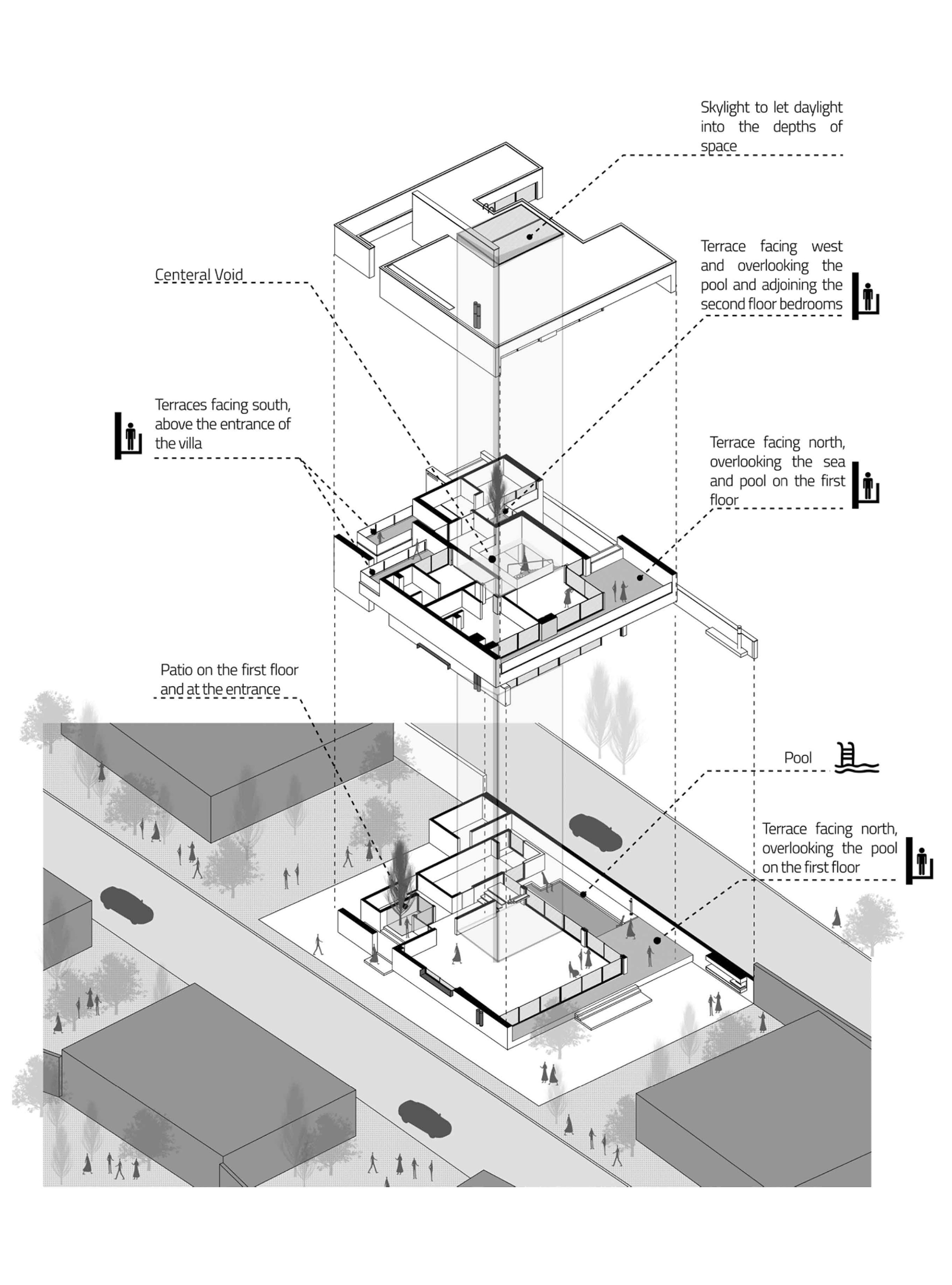 Skylight to let daylight into the depths of space

Centeral Void

Terrace facing west and overlooking the pool and adjoining the second floor bedrooms

Terraces facing south, above the entrance of the villa

Terrace facing north, overlooking the sea and pool on the first floor

Patio on the first floor and at the entrance

Pool

Terrace facing north, overlooking the pool on the first floor