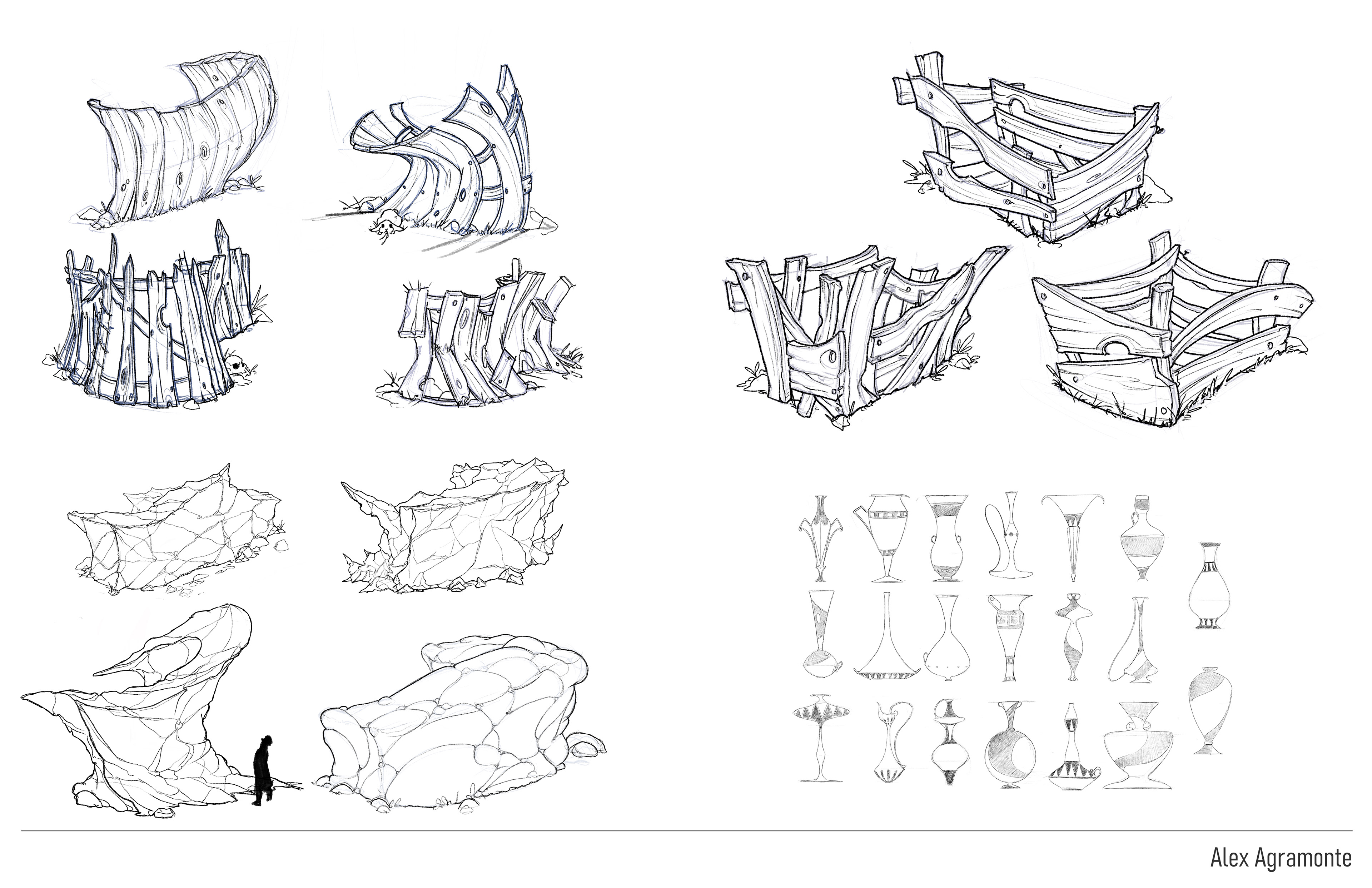 Alex Agramonte